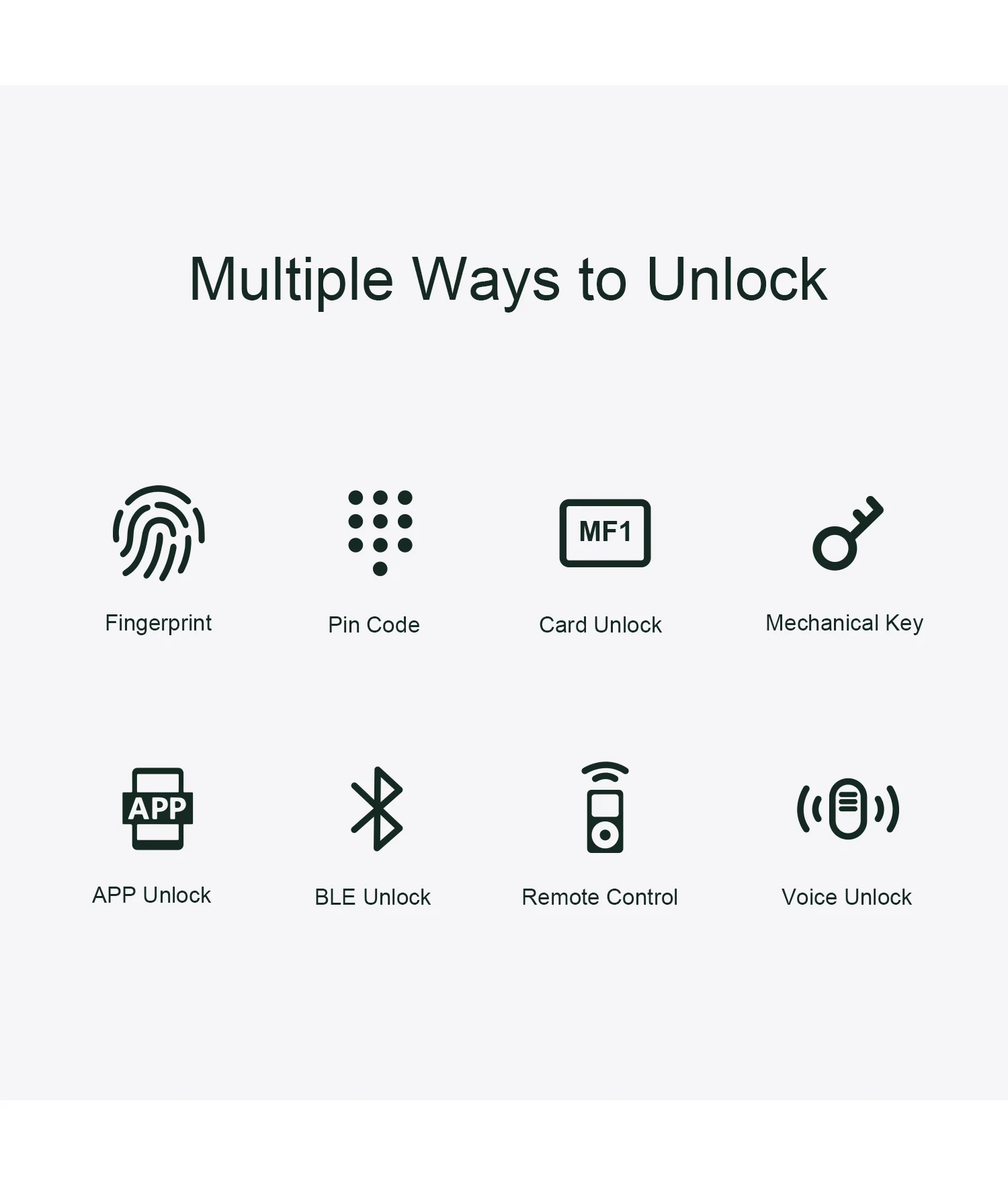 Multiple Ways to Unlock

Fingerprint

Pin Code

MF1

Card Unlock

Mechanical Key

APP

APP Unlock

BLE Unlock

Remote Control

Voice Unlock