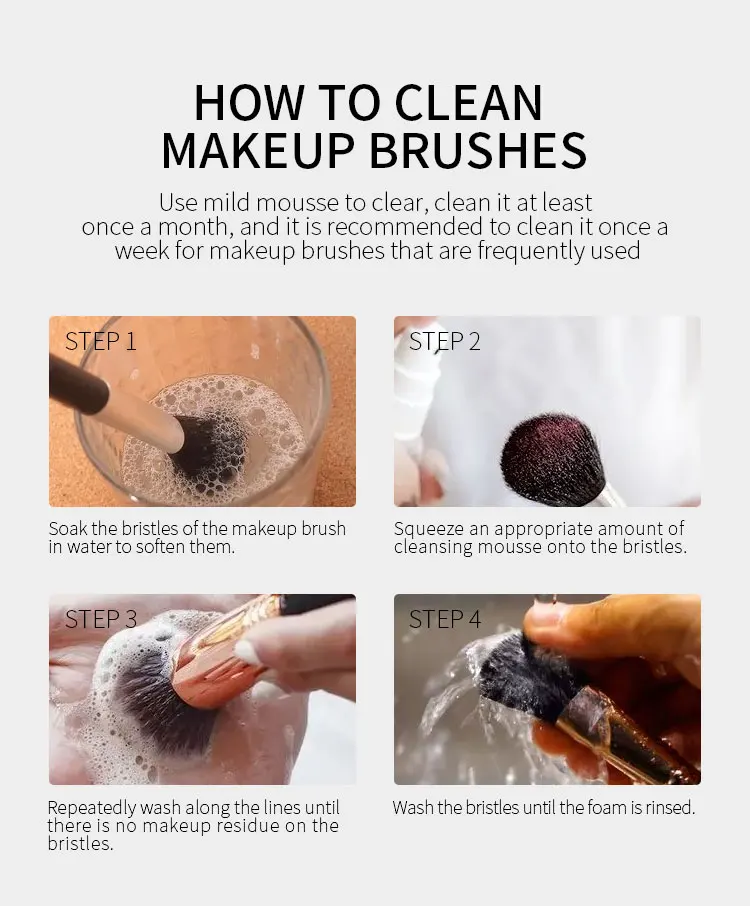 HOW TO CLEAN MAKEUP BRUSHES

Use mild mousse to clear, clean it at least once a month, and it is recommended to clean it once a week for makeup brushes that are frequently used

STEP 1

Soak the bristles of the makeup brush in water to soften them.

STEP 2

Squeeze an appropriate amount of cleansing mousse onto the bristles.

STEP 3

Repeatedly wash along the lines until there is no makeup residue on the bristles.

STEP 4

Wash the bristles until the foam is rinsed.