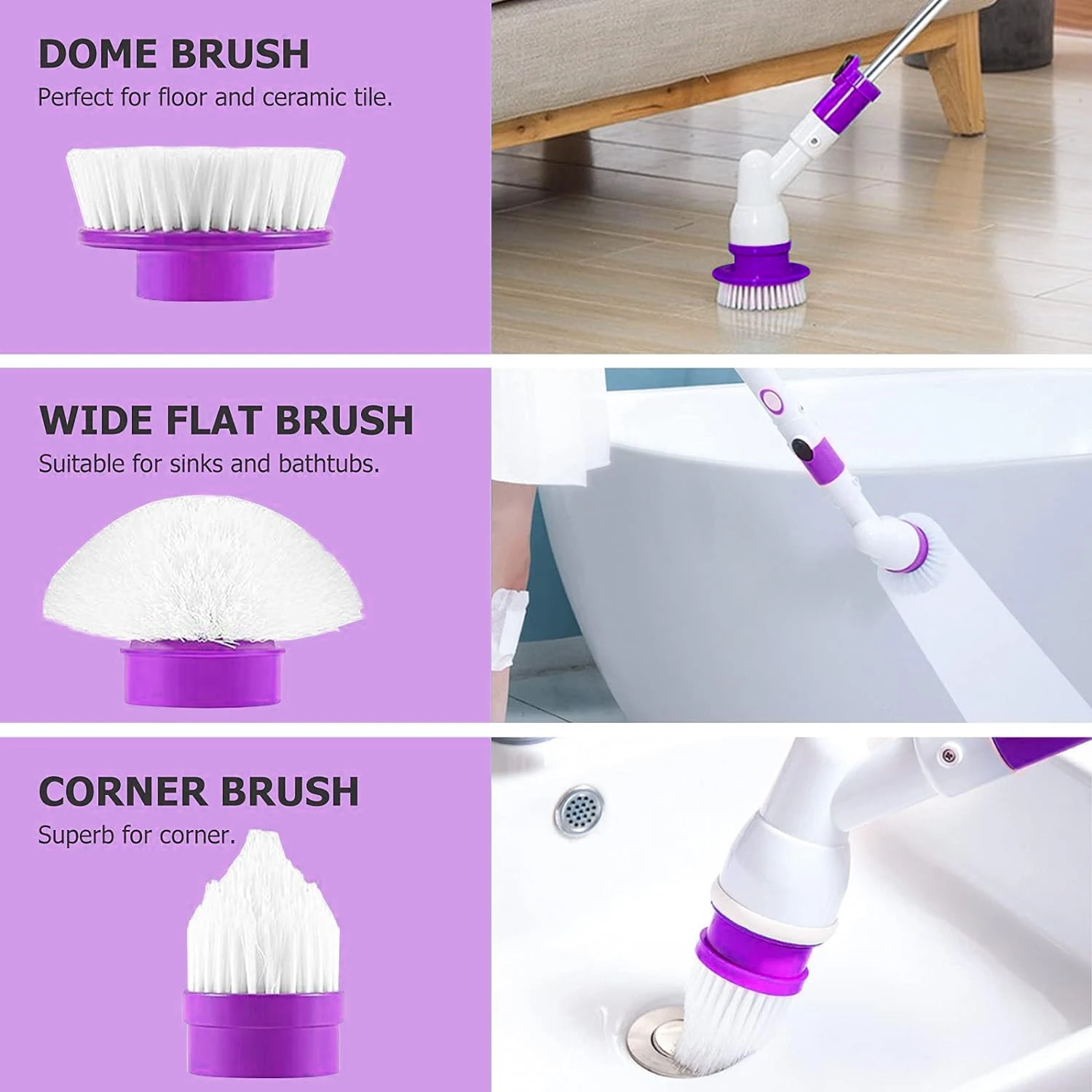 DOME BRUSH
Perfect for floor and ceramic tile.

WIDE FLAT BRUSH
Suitable for sinks and bathtubs.

CORNER BRUSH
Superb for corner.