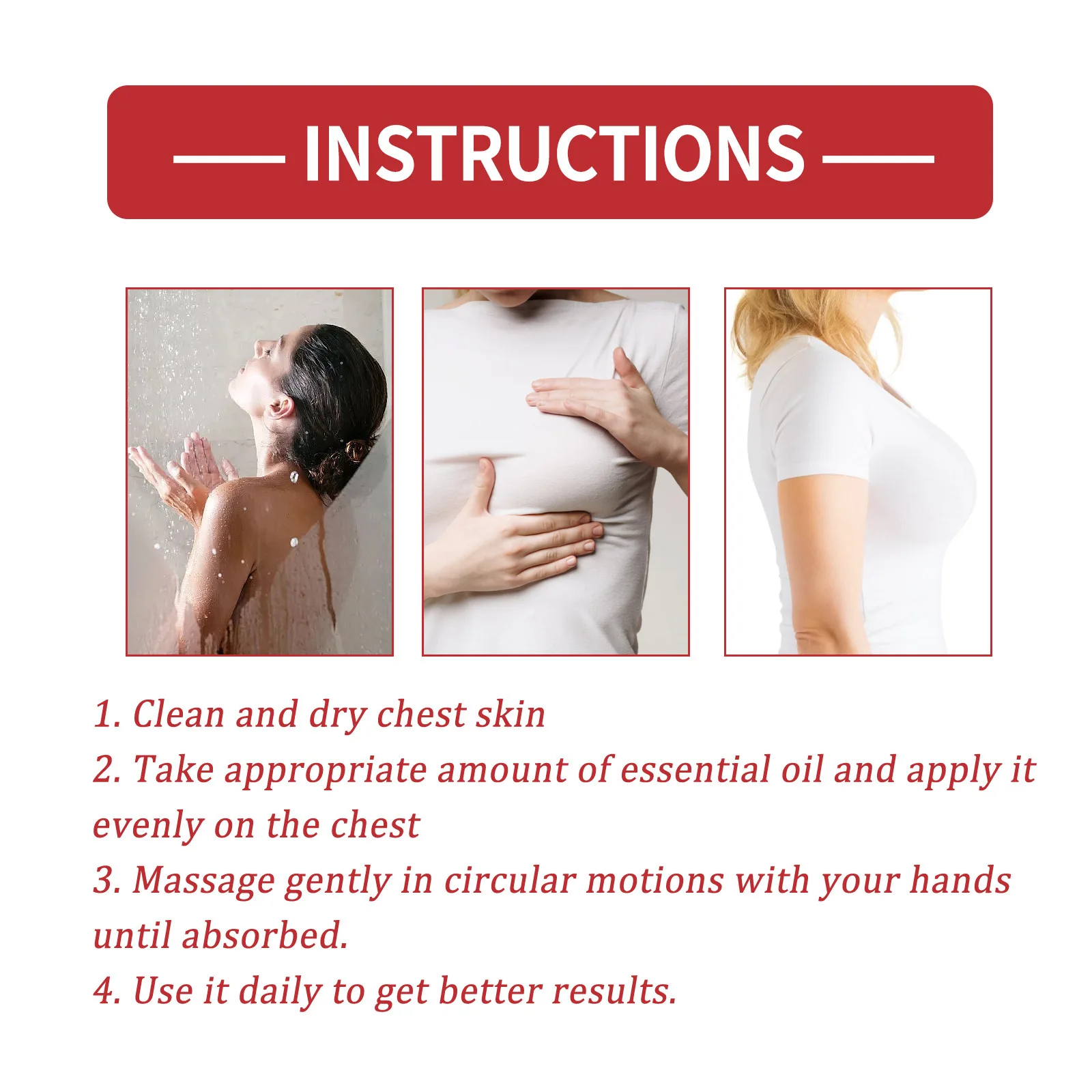 INSTRUCTIONS

1. Clean and dry chest skin
2. Take appropriate amount of essential oil and apply it evenly on the chest
3. Massage gently in circular motions with your hands until absorbed.
4. Use it daily to get better results.