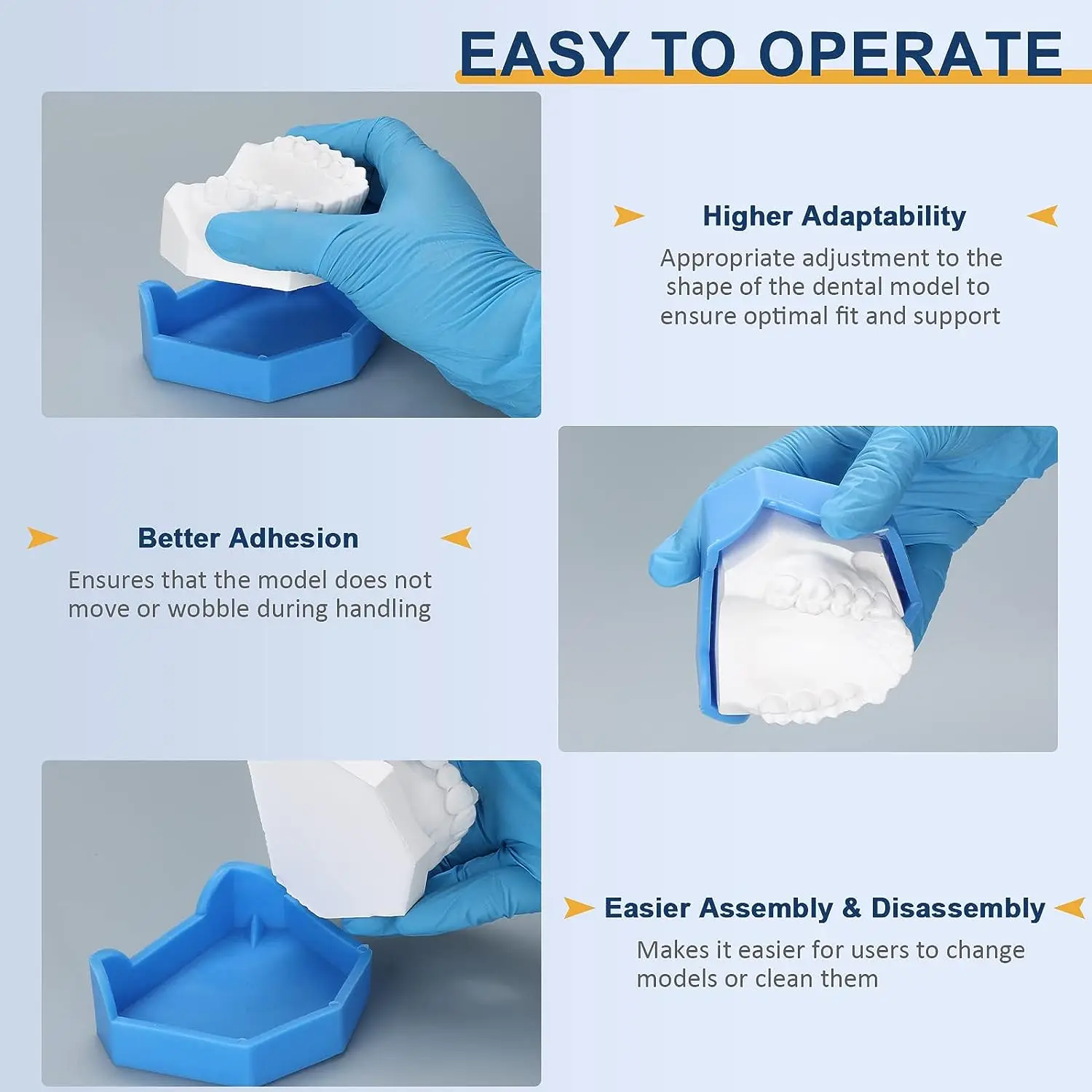 EASY TO OPERATE

Higher Adaptability

Appropriate adjustment to the shape of the dental model to ensure optimal fit and support

Better Adhesion

Ensures that the model does not move or wobble during handling

Easier Assembly & Disassembly

Makes it easier for users to change models or clean them