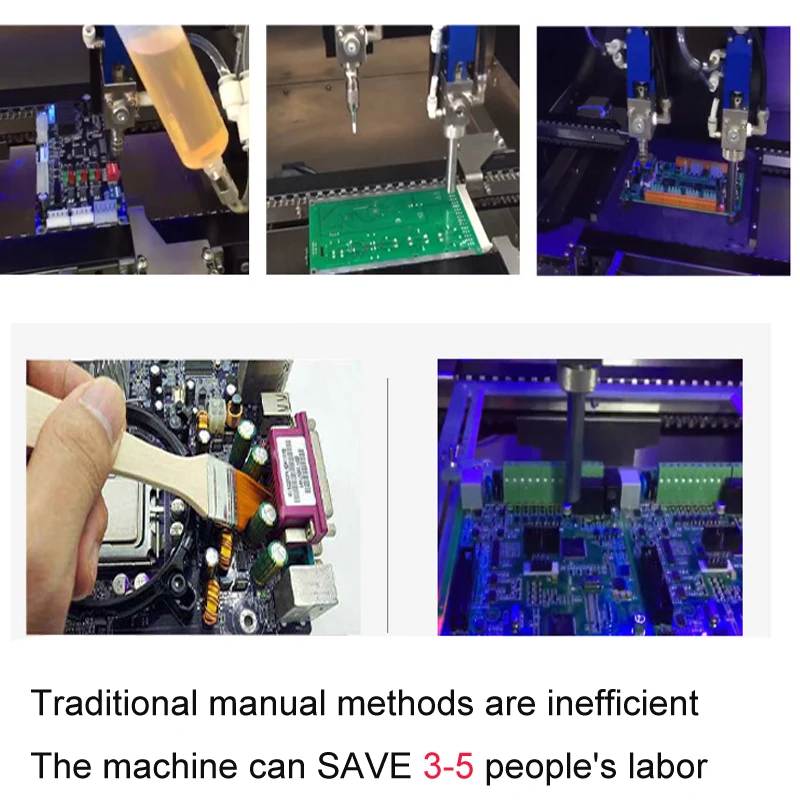 Traditional manual methods are inefficient

The machine can SAVE 3-5 people's labor