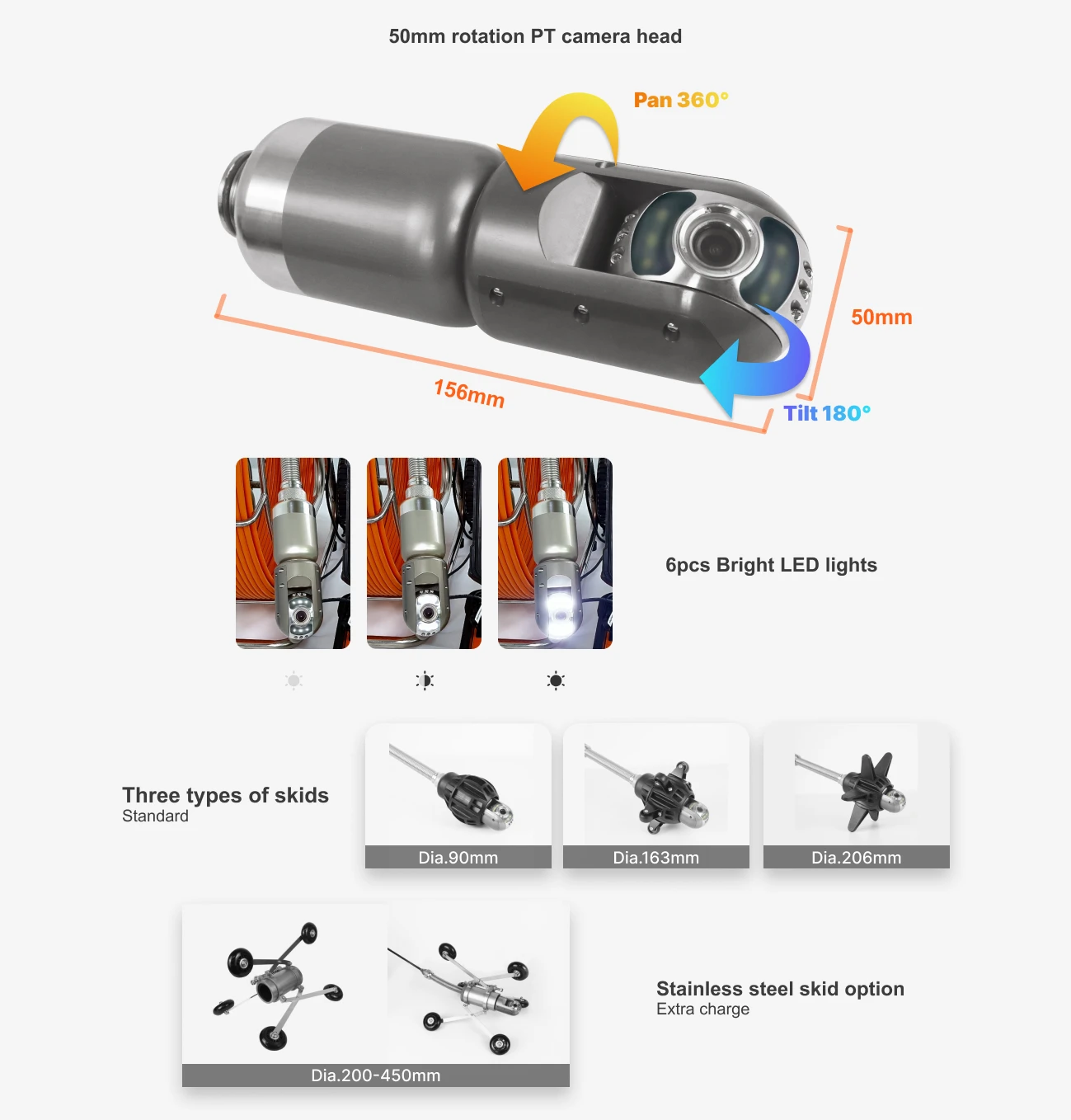 50mm rotation PT camera head

Pan 360°

50mm

156mm

Tilt 180°

6pcs Bright LED lights

Three types of skids
Standard

Dia.90mm

Dia.163mm

Dia.206mm

Dia.200-450mm

Stainless steel skid option
Extra charge