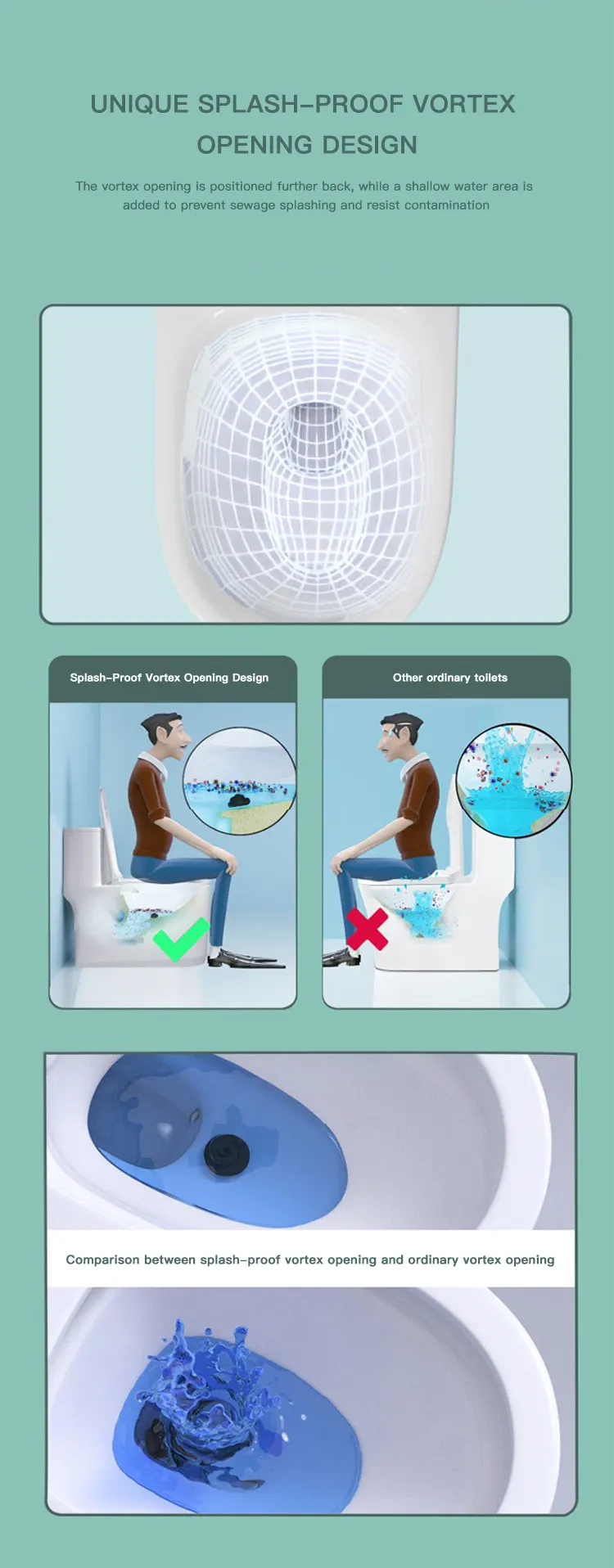 UNIQUE SPLASH-PROOF VORTEX OPENING DESIGN

The vortex opening is positioned further back, while a shallow water area is added to prevent sewage splashing and resist contamination

Splash-Proof Vortex Opening Design

Other ordinary toilets

Comparison between splash-proof vortex opening and ordinary vortex opening