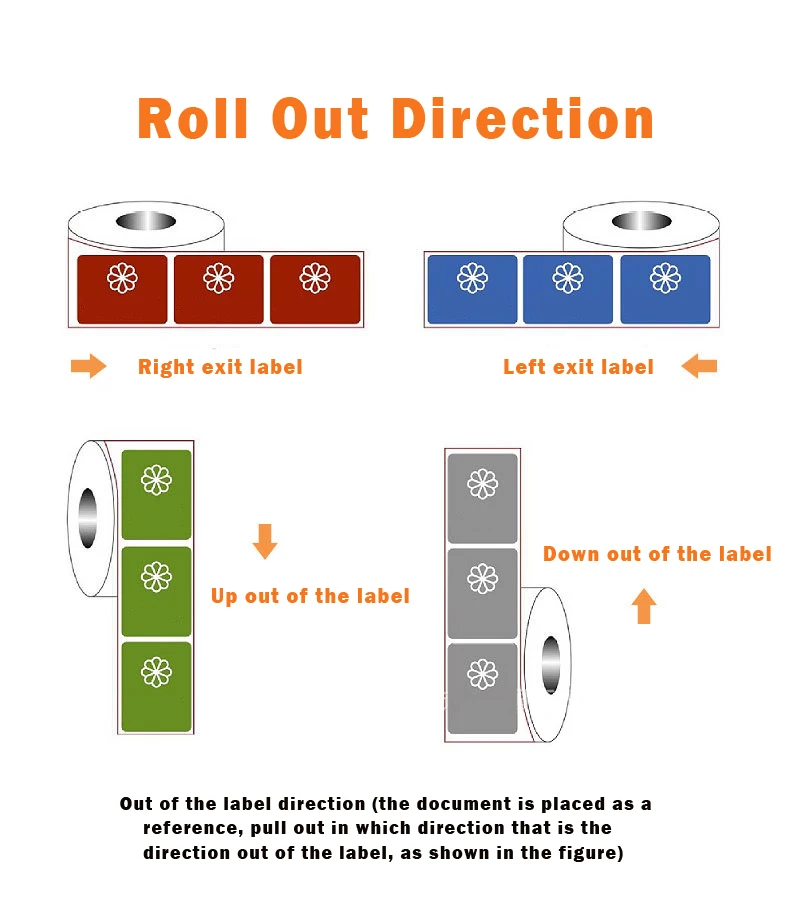 Roll Out Direction

Right exit label

Left exit label

Up out of the label

Down out of the label

Out of the label direction (the document is placed as a reference, pull out in which direction that is the direction out of the label, as shown in the figure)