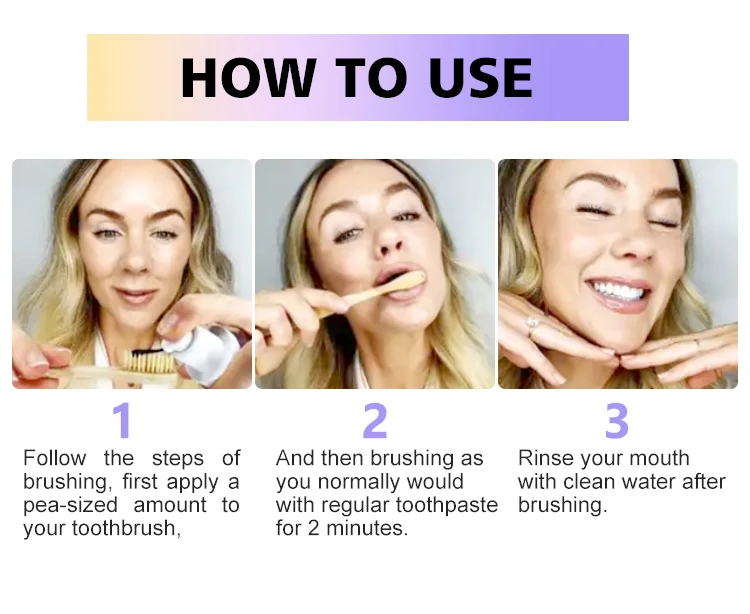 HOW TO USE

1
Follow the steps of brushing, first apply a pea-sized amount to your toothbrush,

2
And then brushing as you normally would with regular toothpaste for 2 minutes.

3
Rinse your mouth with clean water after brushing.