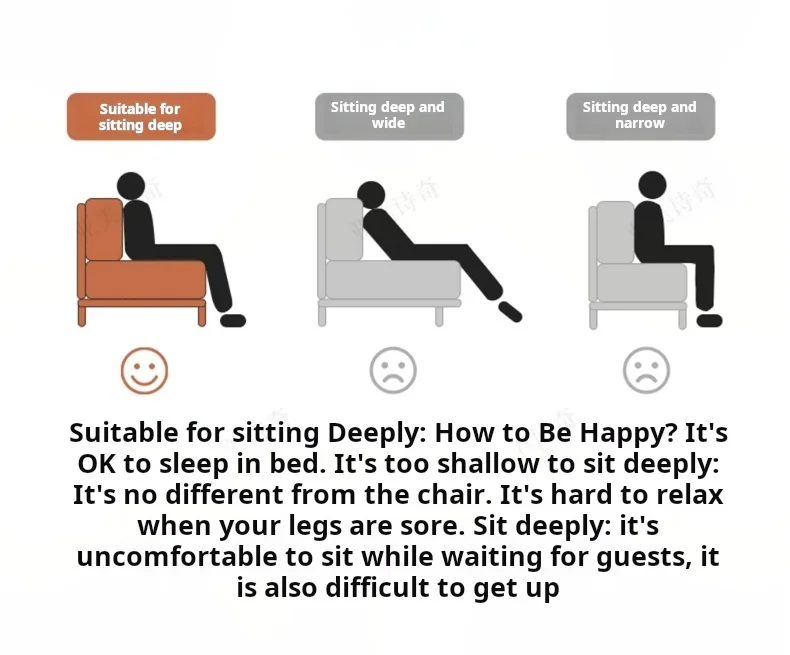 Suitable for sitting deep

Sitting deep and wide

Sitting deep and narrow

Suitable for sitting Deeply: How to Be Happy? It's OK to sleep in bed. It's too shallow to sit deeply: It's no different from the chair. It's hard to relax when your legs are sore. Sit deeply: it's uncomfortable to sit while waiting for guests, it is also difficult to get up