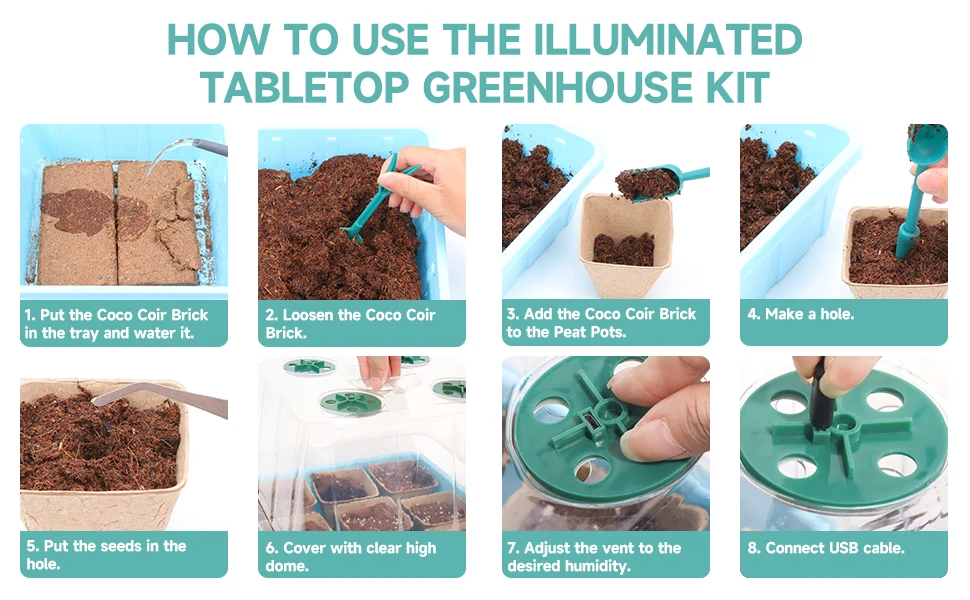 HOW TO USE THE ILLUMINATED TABLETOP GREENHOUSE KIT

1. Put the Coco Coir Brick in the tray and water it.

2. Loosen the Coco Coir Brick.

3. Add the Coco Coir Brick to the Peat Pots.

4. Make a hole.

5. Put the seeds in the hole.

6. Cover with clear high dome.

7. Adjust the vent to the desired humidity.

8. Connect USB cable.