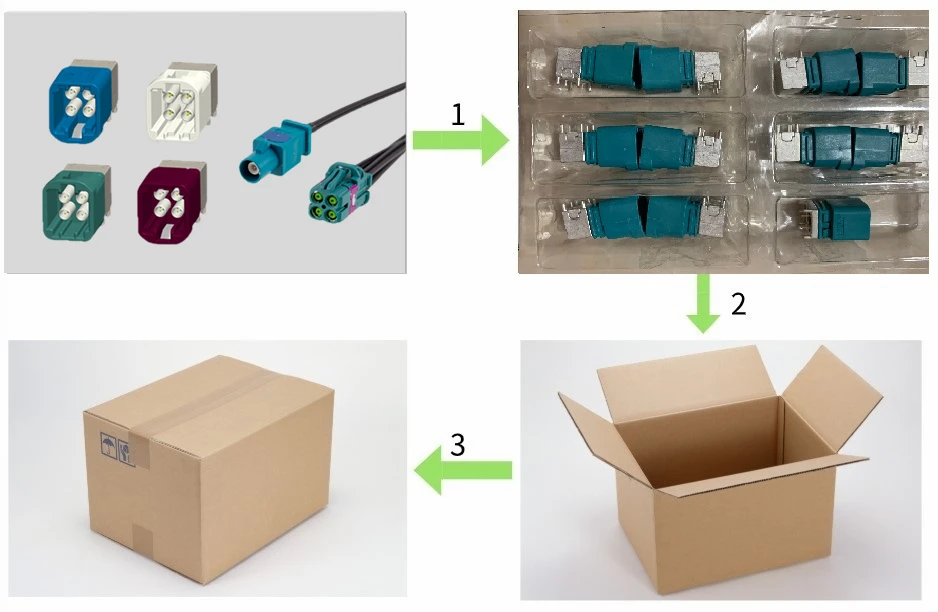 1
2
3