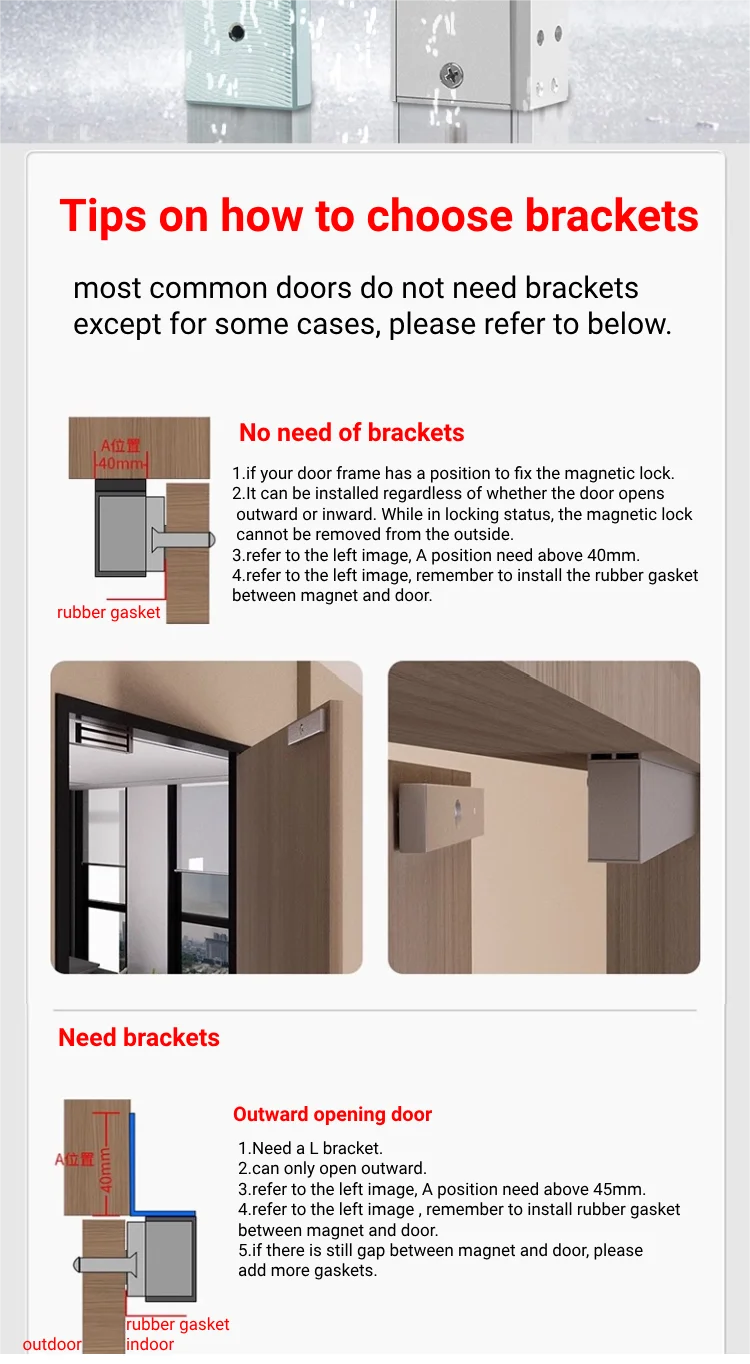 Tips on how to choose brackets

most common doors do not need brackets except for some cases, please refer to below.

A位置
40mm
rubber gasket

No need of brackets

1.if your door frame has a position to fix the magnetic lock.
2.It can be installed regardless of whether the door opens outward or inward. While in locking status, the magnetic lock cannot be removed from the outside.
3.refer to the left image, A position need above 40mm.
4.refer to the left image, remember to install the rubber gasket between magnet and door.

Need brackets

A位置
40mm
rubber gasket
outdoor
indoor

Outward opening door

1.Need a L bracket.
2.can only open outward.
3.refer to the left image, A position need above 45mm.
4.refer to the left image , remember to install rubber gasket between magnet and door.
5.if there is still gap between magnet and door, please add more gaskets.