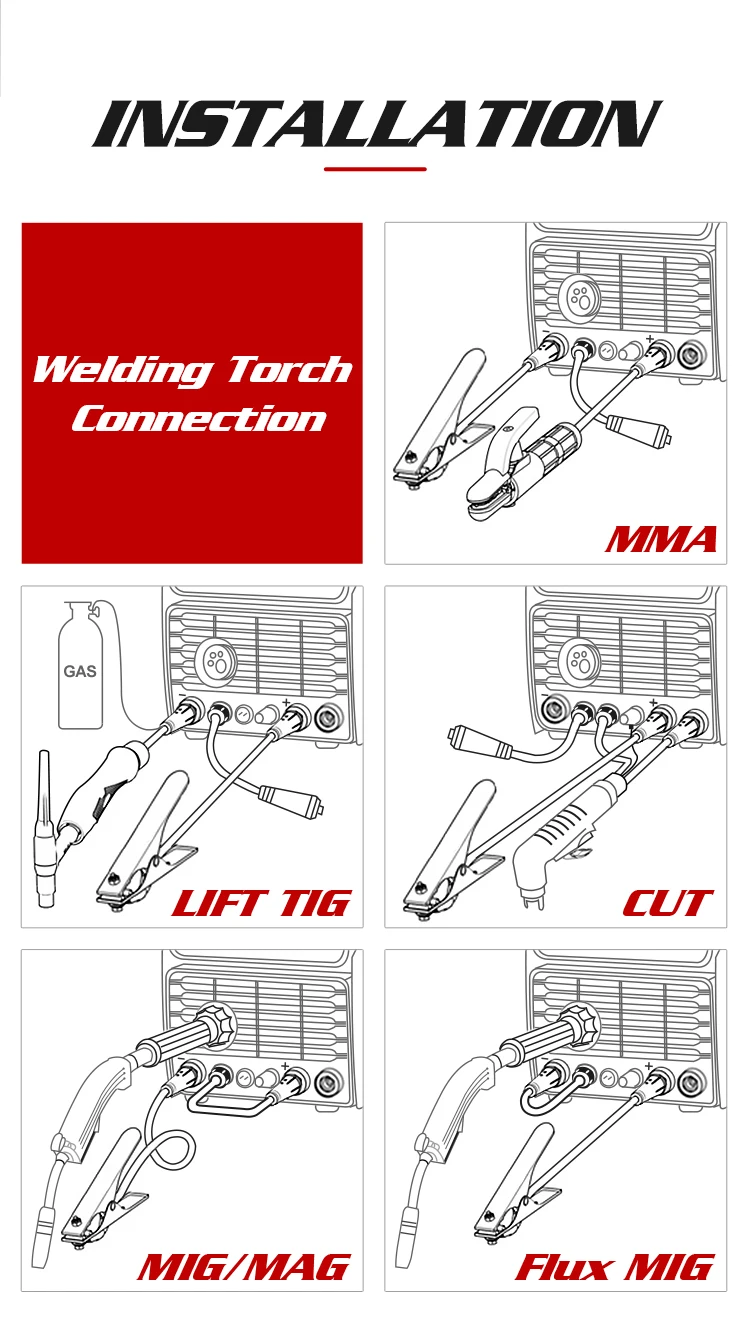 INSTALLATION

Welding Torch Connection

MMA

GAS

LIFT TIG

CUT

MIG/MAG

Flux MIG