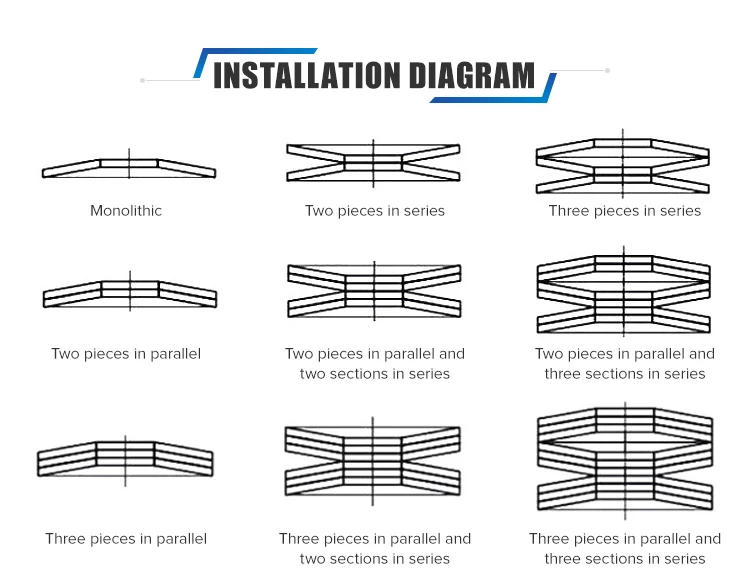 INSTALLATION DIAGRAM

Monolithic

Two pieces in series

Three pieces in series

Two pieces in parallel

Two pieces in parallel and two sections in series

Two pieces in parallel and three sections in series

Three pieces in parallel

Three pieces in parallel and two sections in series

Three pieces in parallel and three sections in series