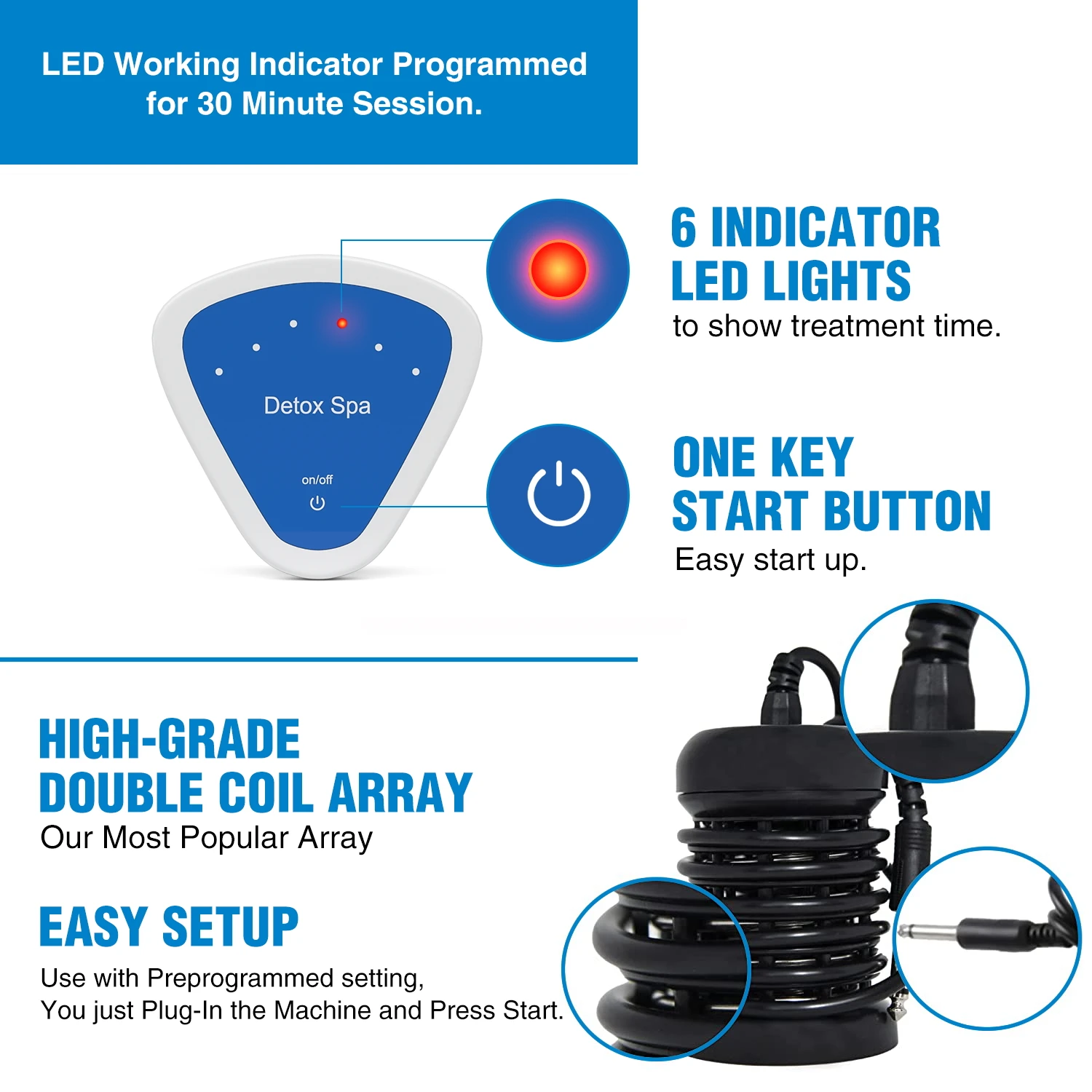 LED Working Indicator Programmed for 30 Minute Session.

Detox Spa

on/off

6 INDICATOR LED LIGHTS
to show treatment time.

ONE KEY START BUTTON
Easy start up.

HIGH-GRADE DOUBLE COIL ARRAY
Our Most Popular Array

EASY SETUP
Use with Preprogrammed setting,
You just Plug-In the Machine and Press Start.