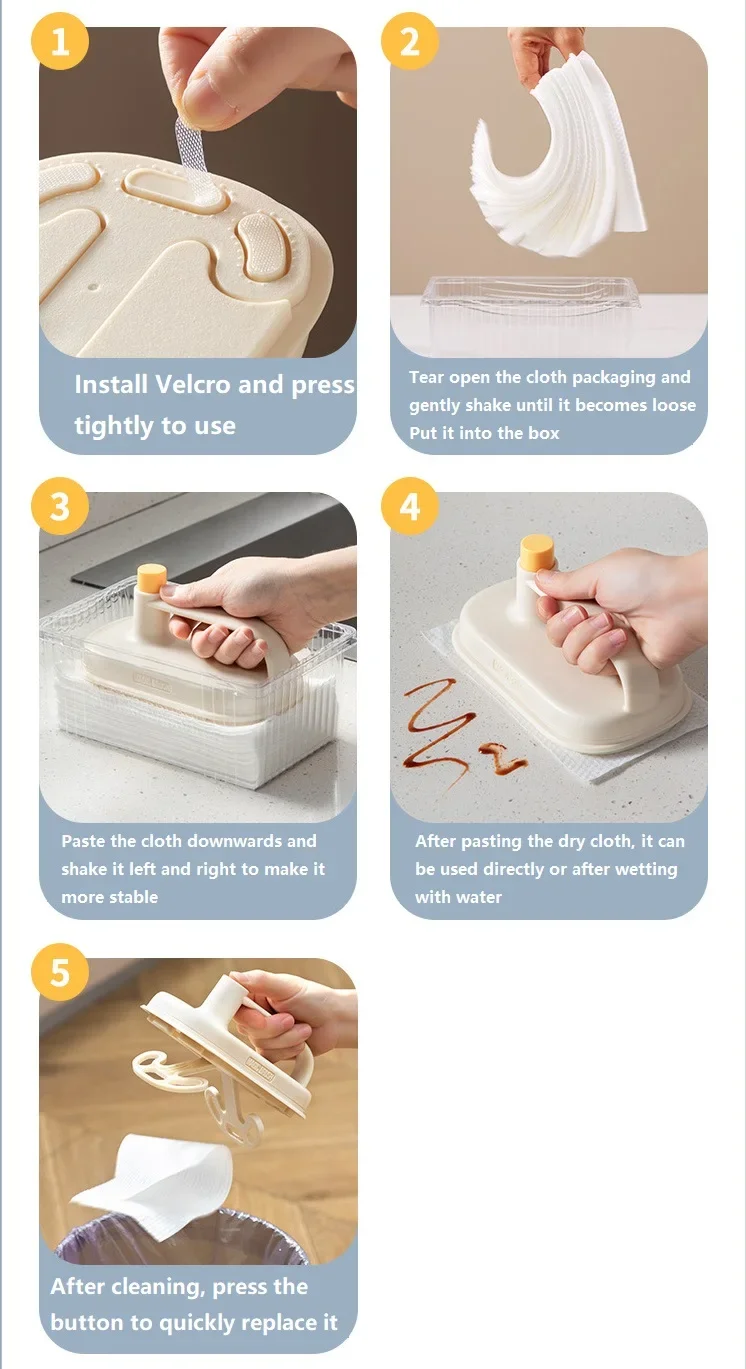 1

Install Velcro and press tightly to use

2

Tear open the cloth packaging and gently shake until it becomes loose Put it into the box

3

Paste the cloth downwards and shake it left and right to make it more stable

4

After pasting the dry cloth, it can be used directly or after wetting with water

5

After cleaning, press the button to quickly replace it