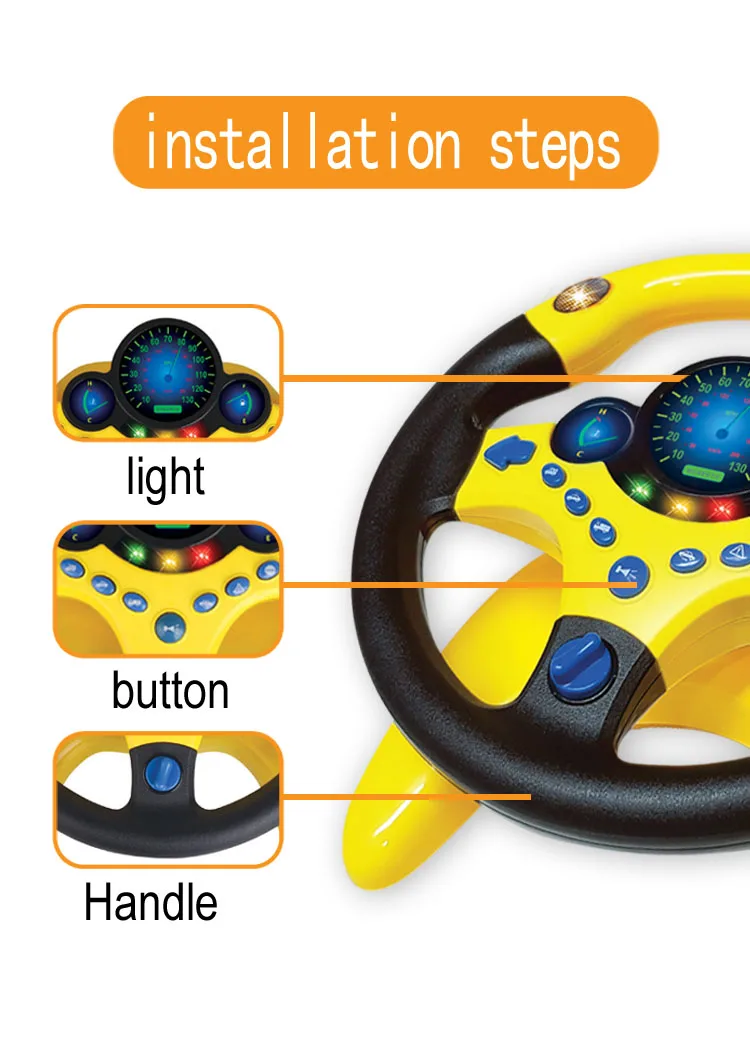 installation steps

light

button

Handle