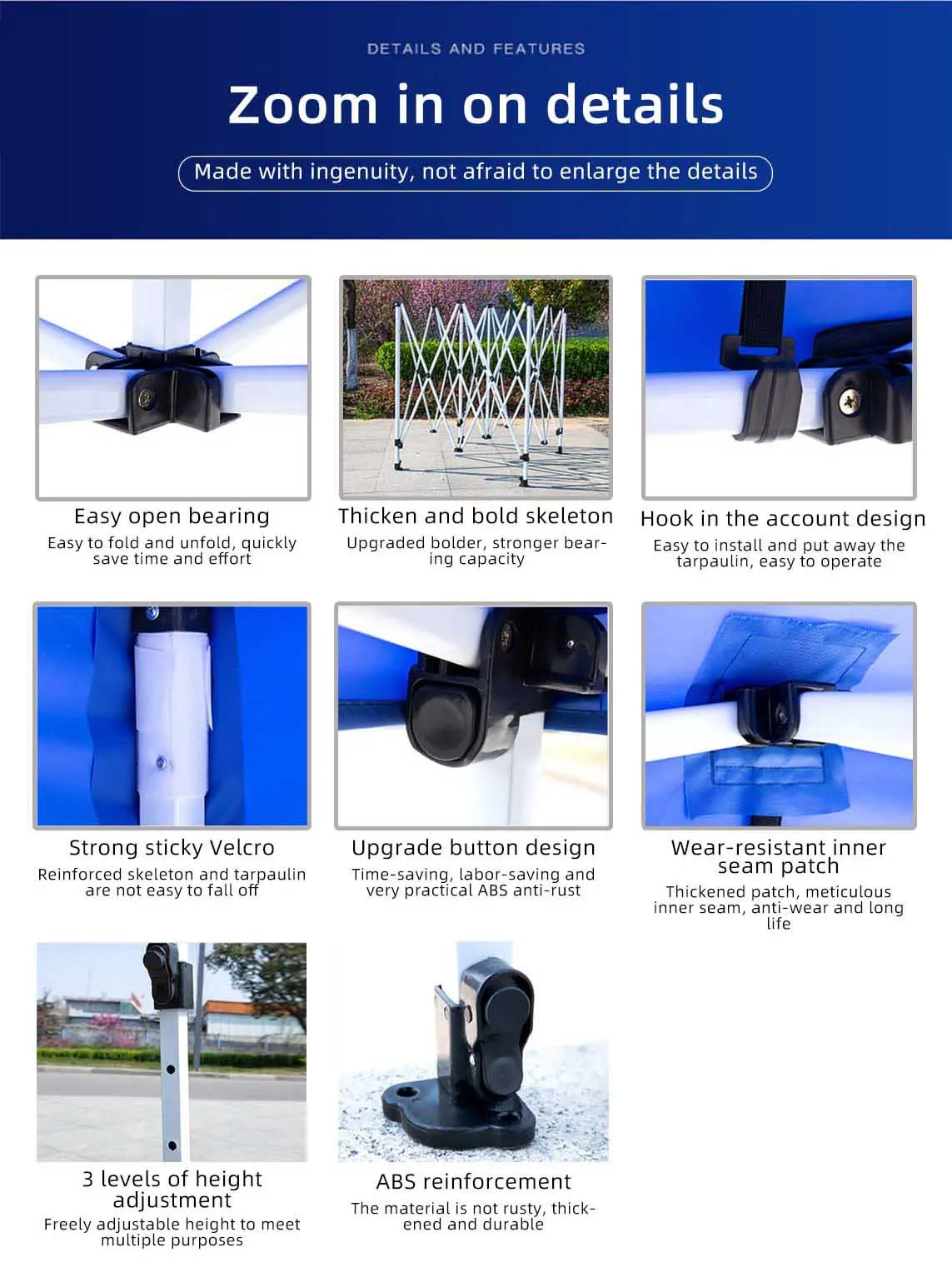 DETAILS AND FEATURES

Zoom in on details

Made with ingenuity, not afraid to enlarge the details

Easy open bearing
Easy to fold and unfold, quickly save time and effort

Thicken and bold skeleton
Upgraded bolder, stronger bearing capacity

Hook in the account design
Easy to install and put away the tarpaulin, easy to operate

Strong sticky Velcro
Reinforced skeleton and tarpaulin are not easy to fall off

Upgrade button design
Time-saving, labor-saving and very practical ABS anti-rust

Wear-resistant inner seam patch
Thickened patch, meticulous inner seam, anti-wear and long life

3 levels of height adjustment
Freely adjustable height to meet multiple purposes

ABS reinforcement
The material is not rusty, thickened and durable