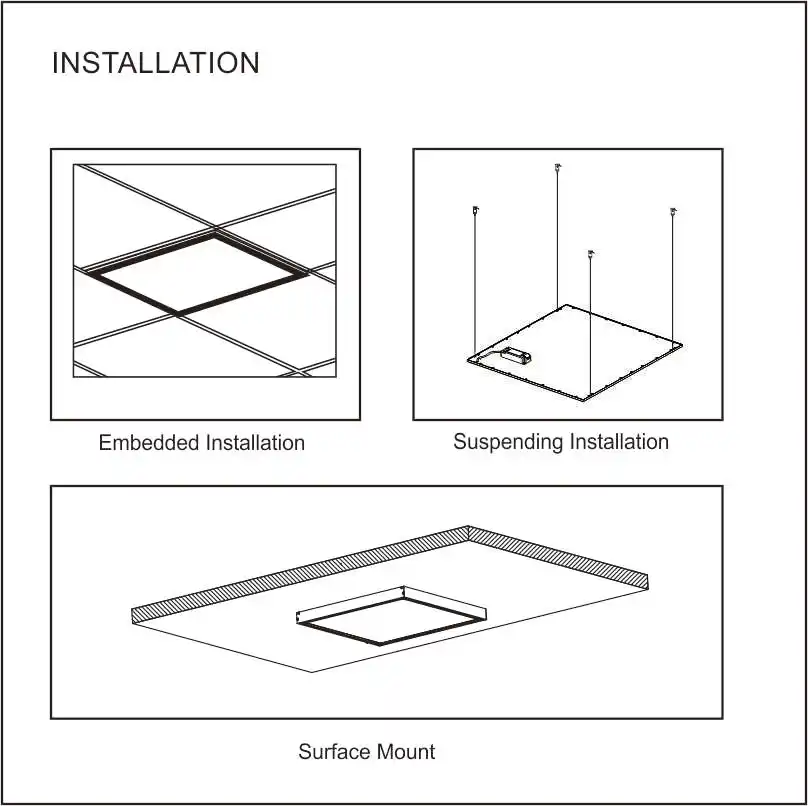 INSTALLATION

Embedded Installation

Suspending Installation

Surface Mount