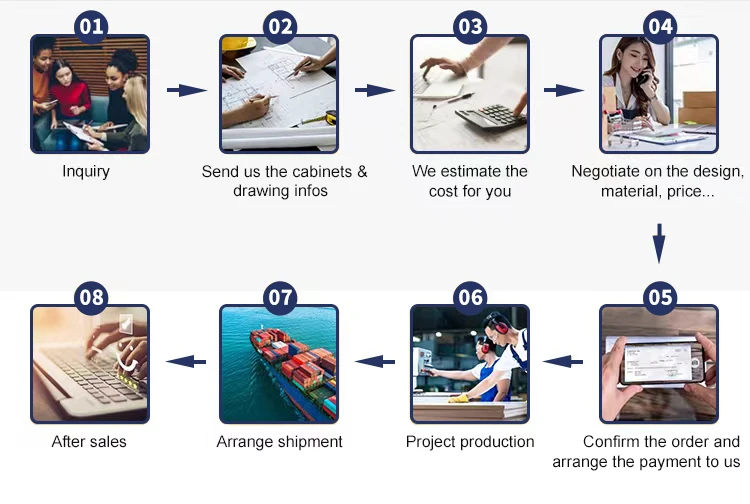 01
Inquiry

02
Send us the cabinets & drawing infos

03
We estimate the cost for you

04
Negotiate on the design, material, price...

05
Confirm the order and arrange the payment to us

06
Project production

07
Arrange shipment

08
After sales