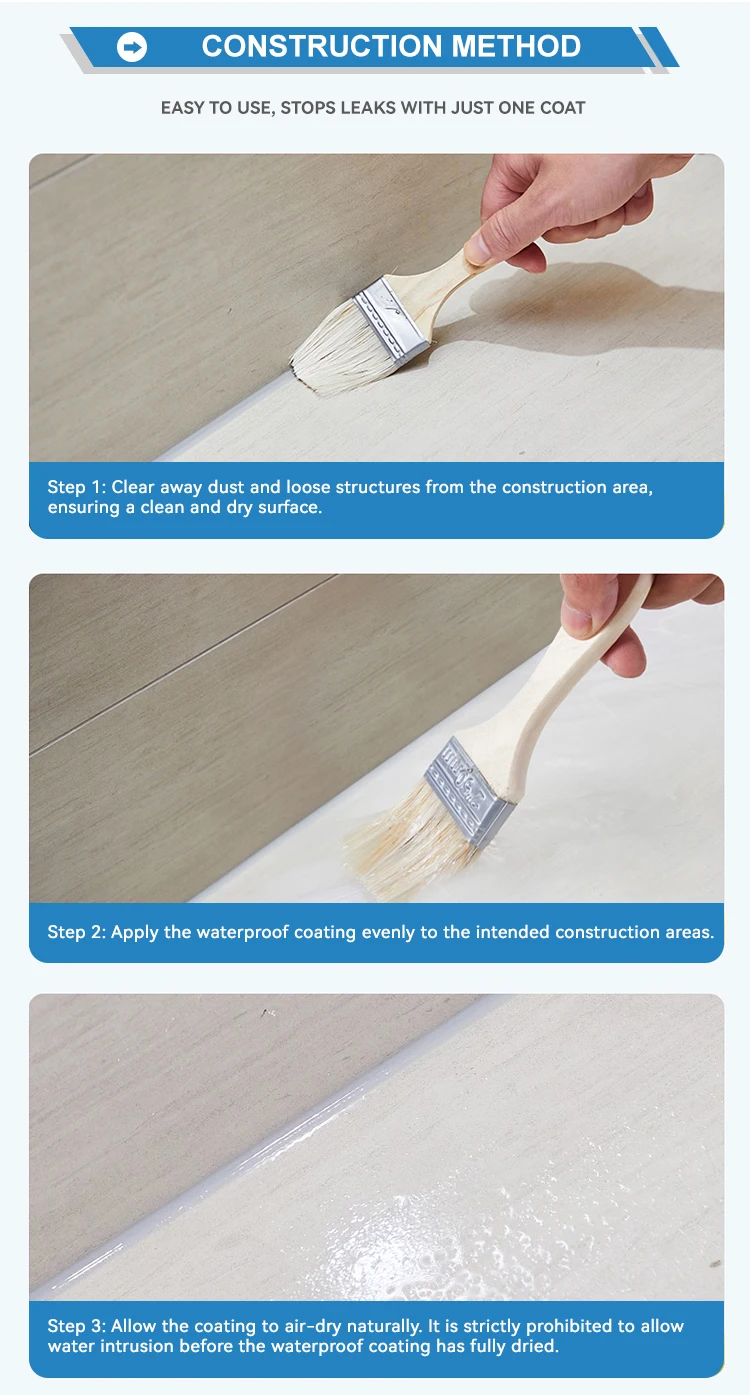 CONSTRUCTION METHOD

EASY TO USE, STOPS LEAKS WITH JUST ONE COAT

Step 1: Clear away dust and loose structures from the construction area, ensuring a clean and dry surface.

Step 2: Apply the waterproof coating evenly to the intended construction areas.

Step 3: Allow the coating to air-dry naturally. It is strictly prohibited to allow water intrusion before the waterproof coating has fully dried.