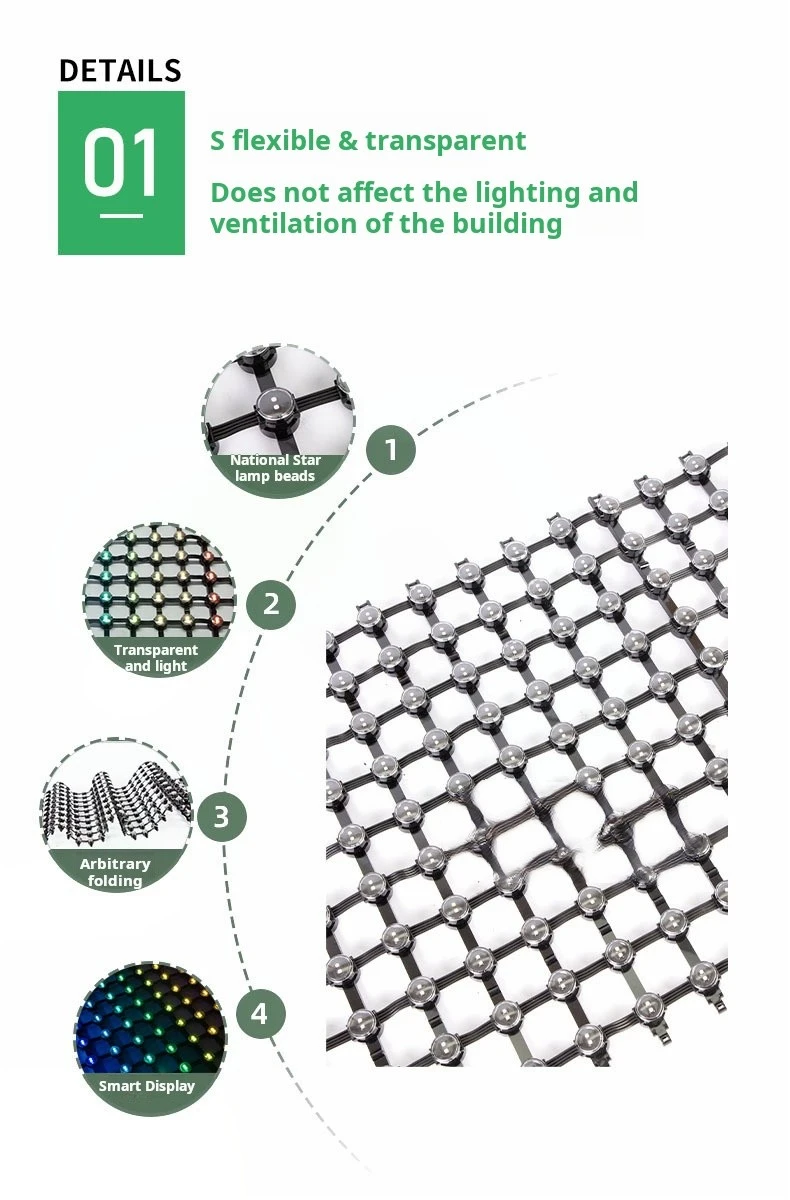 DETAILS

01

S flexible & transparent

Does not affect the lighting and ventilation of the building

National Star lamp beads

1

Transparent and light

2

Arbitrary folding

3

Smart Display

4