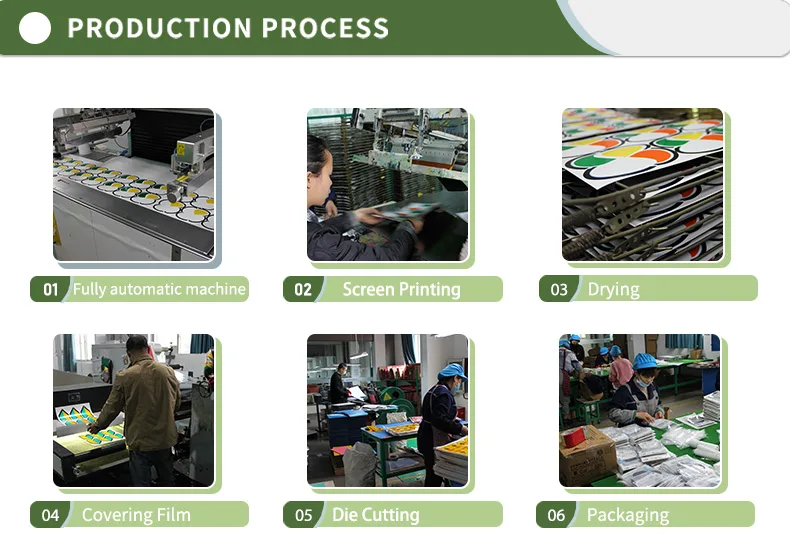 PRODUCTION PROCESS

01 Fully automatic machine

02 Screen Printing

03 Drying

04 Covering Film

05 Die Cutting

06 Packaging