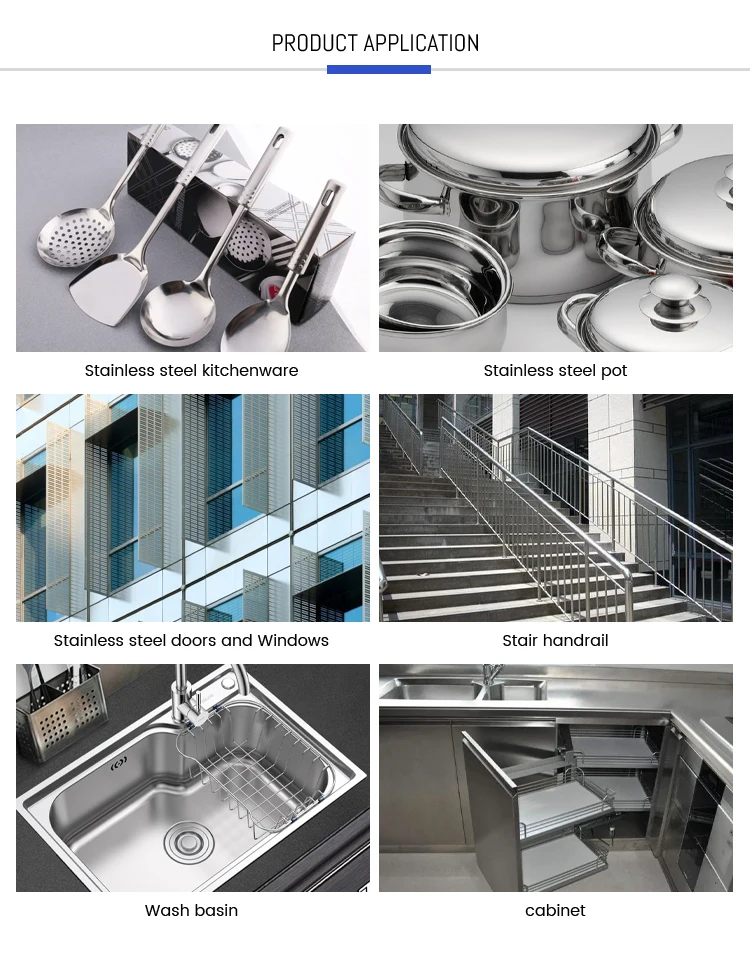 PRODUCT APPLICATION

Stainless steel kitchenware

Stainless steel pot

Stainless steel doors and Windows

Stair handrail

Wash basin

cabinet