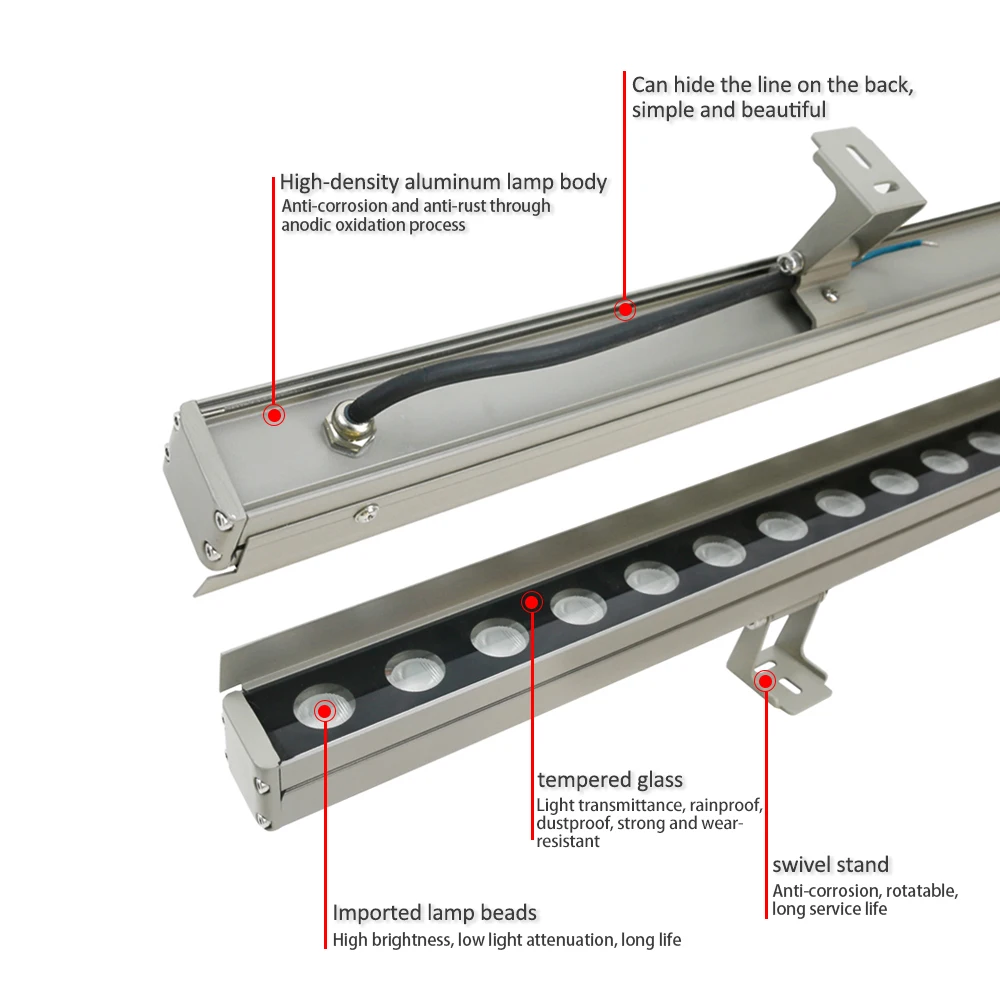 Can hide the line on the back, simple and beautiful

High-density aluminum lamp body
Anti-corrosion and anti-rust through anodic oxidation process

tempered glass
Light transmittance, rainproof, dustproof, strong and wear-resistant

swivel stand
Anti-corrosion, rotatable, long service life

Imported lamp beads
High brightness, low light attenuation, long life