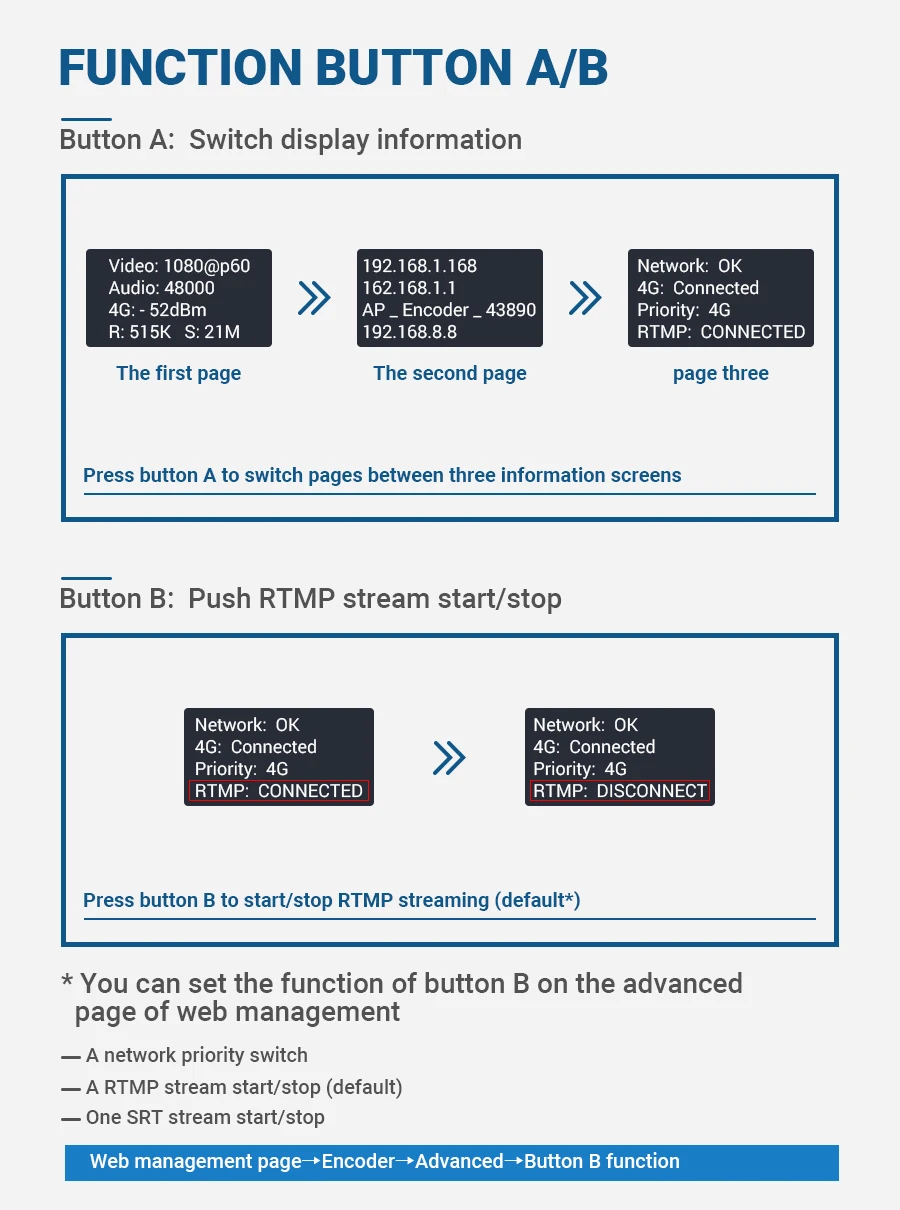 FUNCTION BUTTON A/B

Button A: Switch display information

Video: 1080@p60
Audio: 48000
4G: - 52dBm
R: 515K S: 21M

The first page

192.168.1.168
162.168.1.1
AP _ Encoder _ 43890
192.168.8.8

The second page

Network: OK
4G: Connected
Priority: 4G
RTMP: CONNECTED

page three

Press button A to switch pages between three information screens

Button B: Push RTMP stream start/stop

Network: OK
4G: Connected
Priority: 4G
RTMP: CONNECTED

Network: OK
4G: Connected
Priority: 4G
RTMP: DISCONNECT

Press button B to start/stop RTMP streaming (default*)

* You can set the function of button B on the advanced page of web management

— A network priority switch
— A RTMP stream start/stop (default)
— One SRT stream start/stop

Web management page→Encoder→Advanced→Button B function