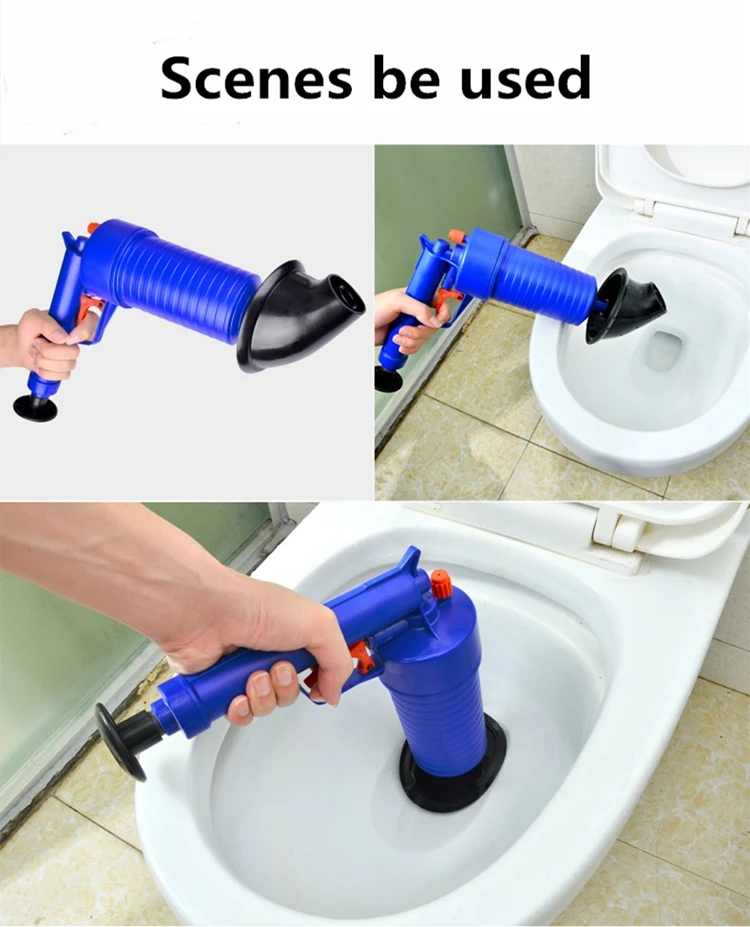 Scenes be used