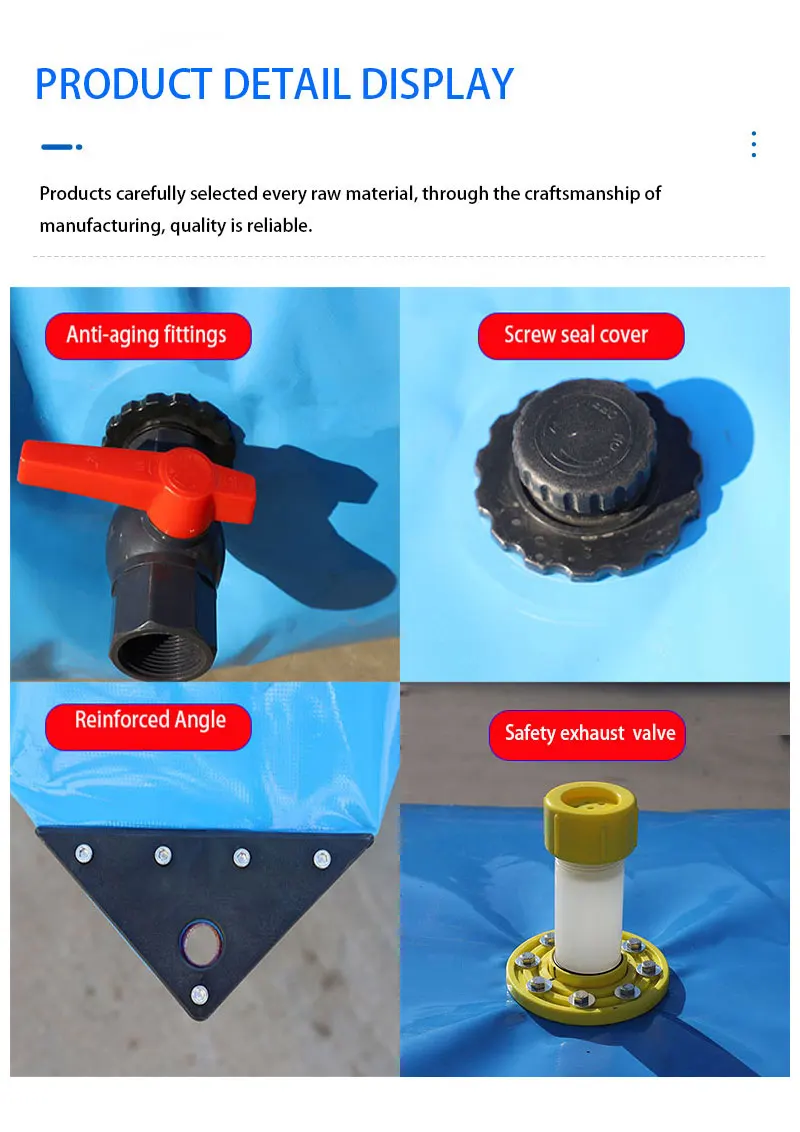 PRODUCT DETAIL DISPLAY

Products carefully selected every raw material, through the craftsmanship of manufacturing, quality is reliable.

Anti-aging fittings

Screw seal cover

Reinforced Angle

Safety exhaust valve