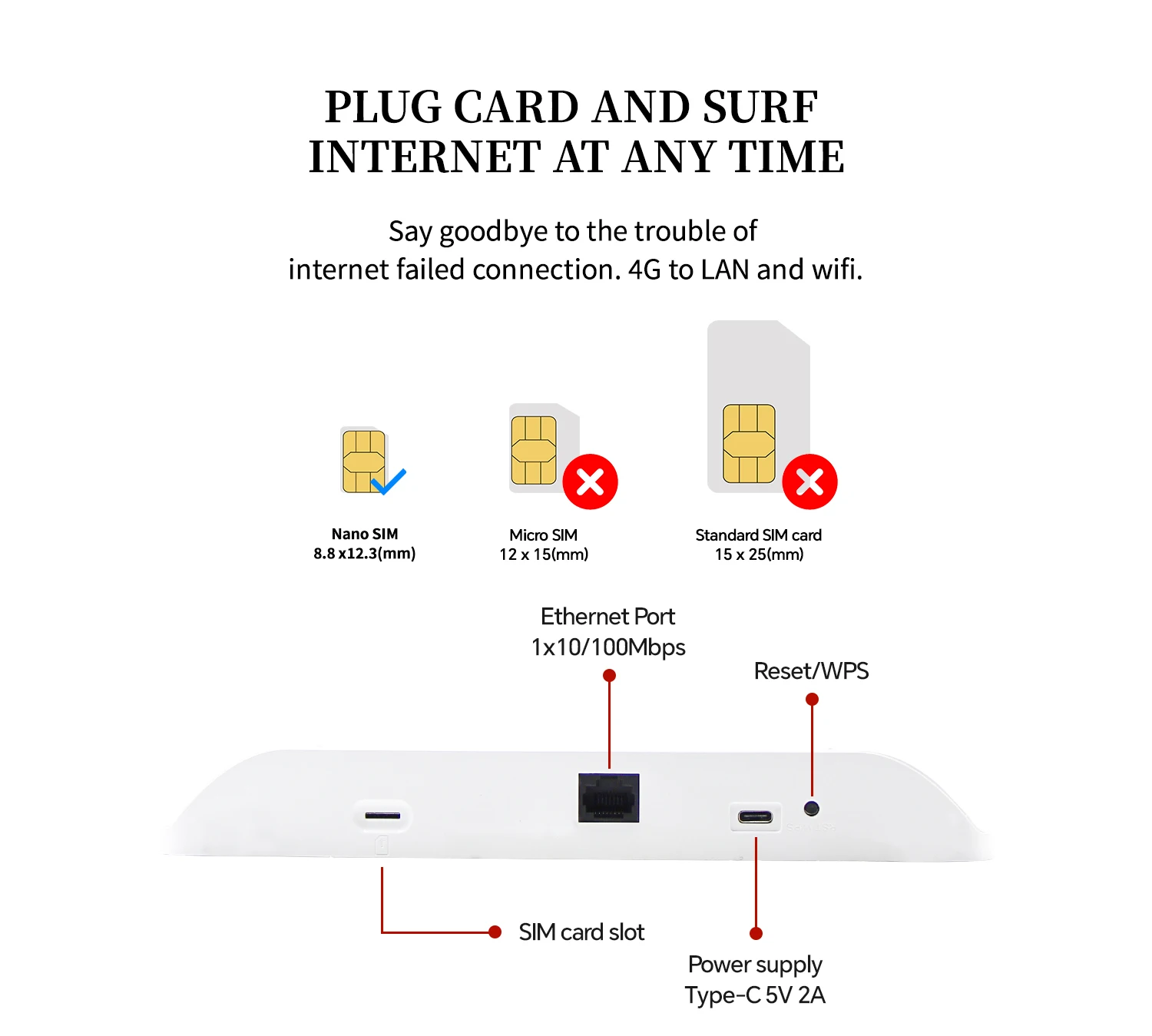 PLUG CARD AND SURF INTERNET AT ANY TIME

Say goodbye to the trouble of internet failed connection. 4G to LAN and wifi.

Nano SIM
8.8 x12.3(mm)

Micro SIM
12 x 15(mm)

Standard SIM card
15 x 25(mm)

Ethernet Port
1x10/100Mbps

Reset/WPS

SIM card slot

Power supply
Type-C 5V 2A