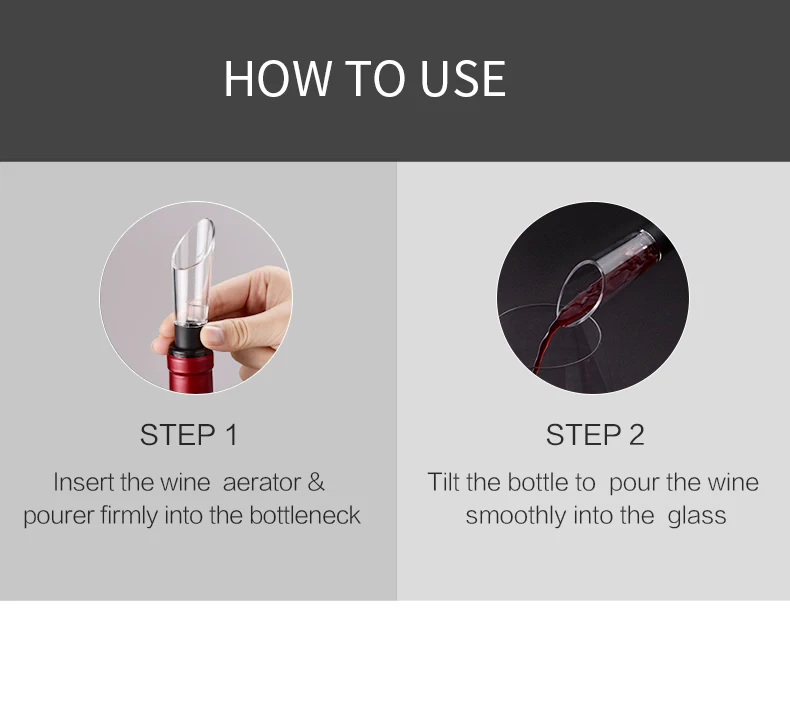 HOW TO USE

STEP 1

Insert the wine aerator & pourer firmly into the bottleneck

STEP 2

Tilt the bottle to pour the wine smoothly into the glass