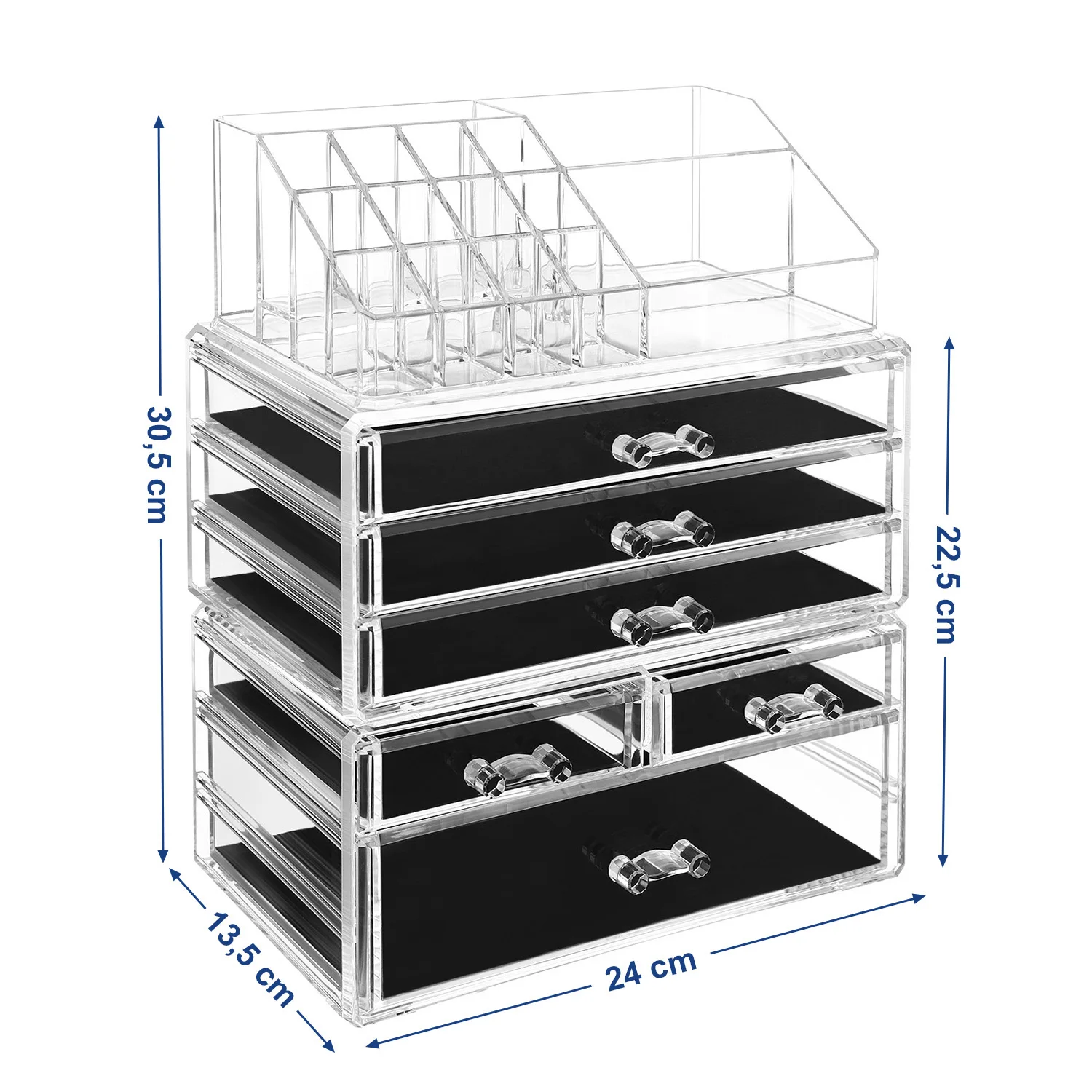 30,5 cm

22,5 cm

13,5 cm

24 cm