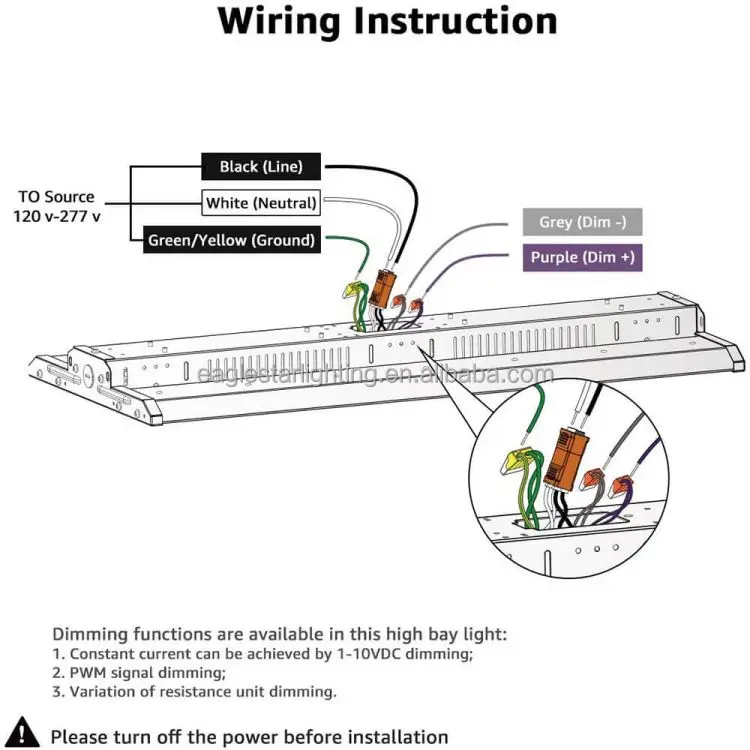 Wiring Instruction

TO Source
120 v-277 v

Black (Line)

White (Neutral)

Green/Yellow (Ground)

Grey (Dim -)

Purple (Dim +)

eaglestarlighting.en.alibaba.com

Dimming functions are available in this high bay light:
1. Constant current can be achieved by 1-10VDC dimming;
2. PWM signal dimming;
3. Variation of resistance unit dimming.

Please turn off the power before installation