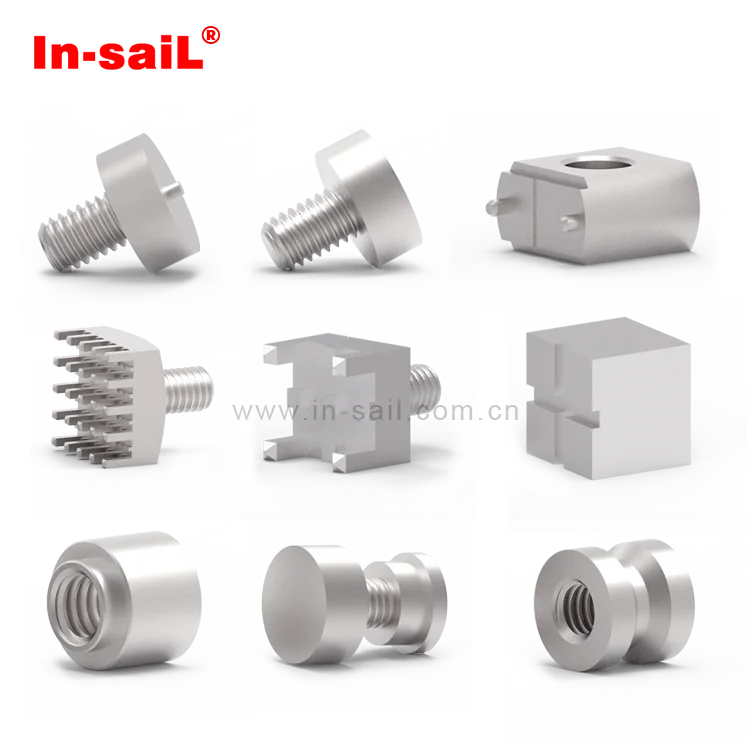 In-saiL®

www.in-sail.com.cn