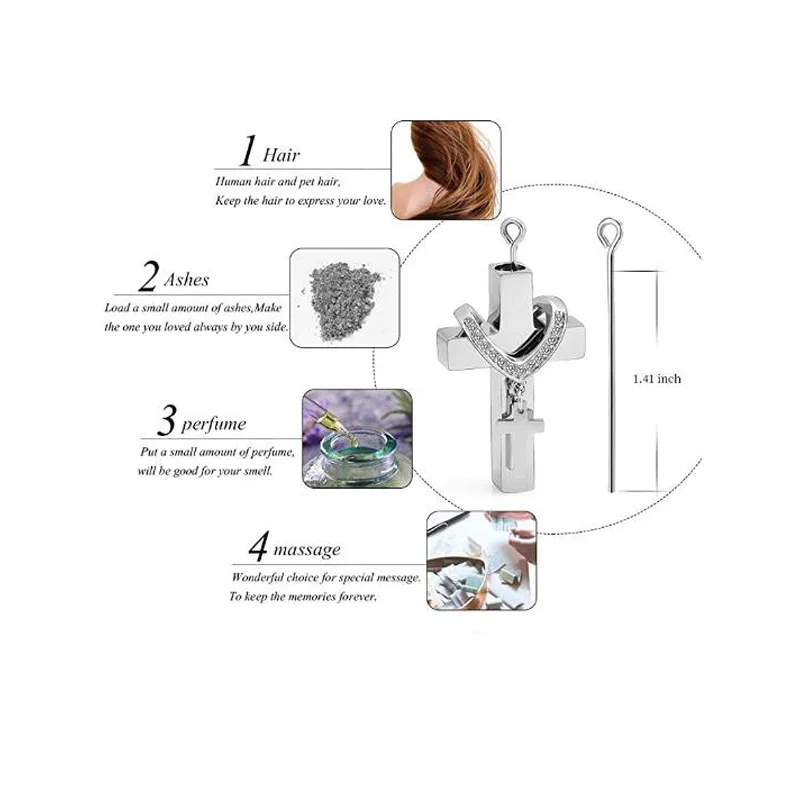 1 Hair
Human hair and pet hair,
Keep the hair to express your love.

2 Ashes
Load a small amount of ashes,Make the one you loved always by you side.

3 perfume
Put a small amount of perfume, will be good for your smell.

4 massage
Wonderful choice for special message.
To keep the memories forever.

1.41 inch