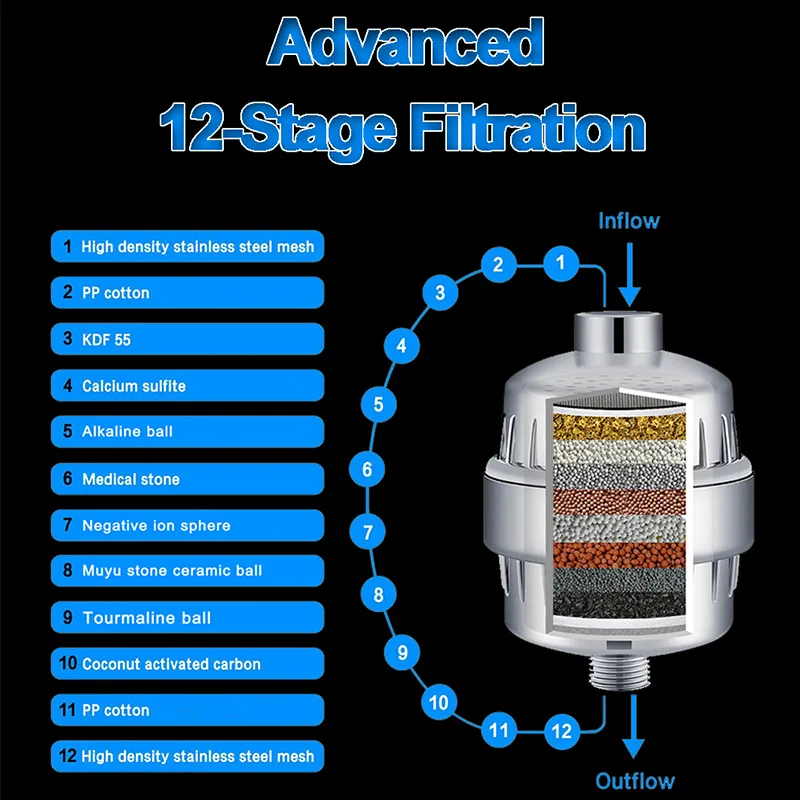 Advanced
12-Stage Filtration

1 High density stainless steel mesh
2 PP cotton
3 KDF 55
4 Calcium sulfite
5 Alkaline ball
6 Medical stone
7 Negative ion sphere
8 Muyu stone ceramic ball
9 Tourmaline ball
10 Coconut activated carbon
11 PP cotton
12 High density stainless steel mesh

Inflow
1 2 3 4 5 6 7 8 9 10 11 12
Outflow