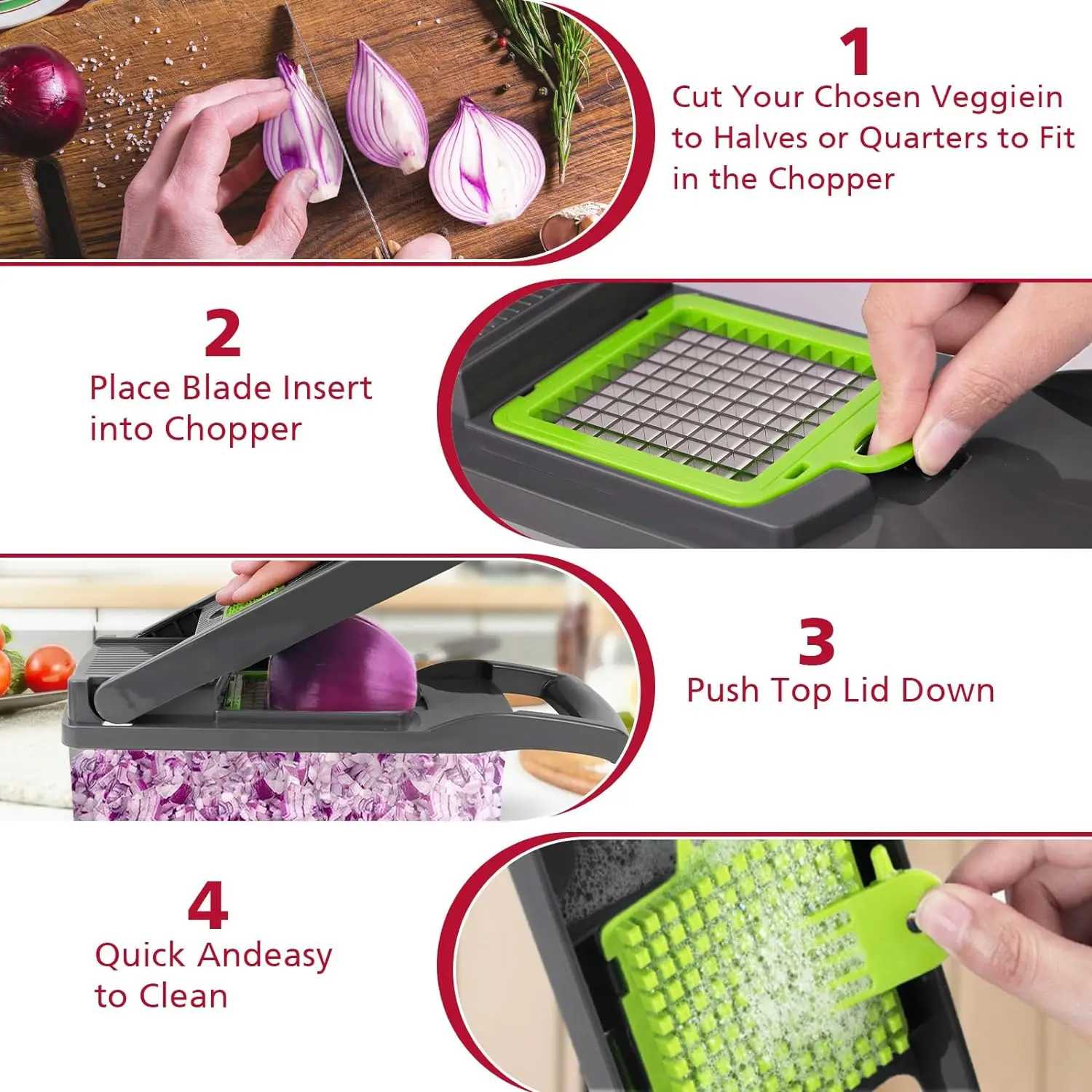 1
Cut Your Chosen Veggiein to Halves or Quarters to Fit in the Chopper

2
Place Blade Insert into Chopper

3
Push Top Lid Down

4
Quick Andeasy to Clean