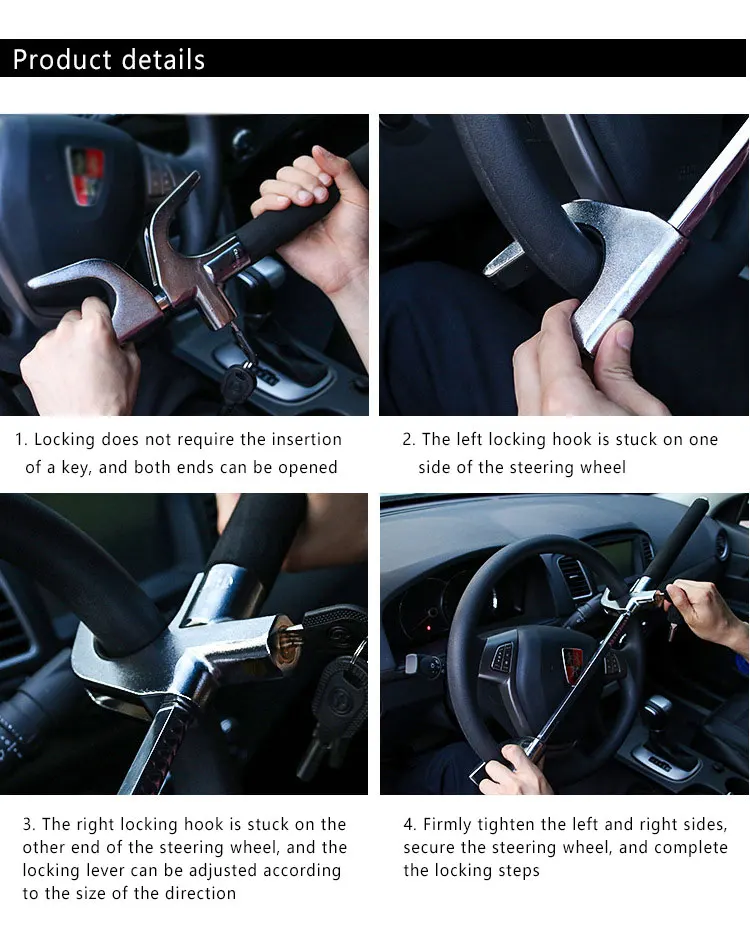 Product details

1. Locking does not require the insertion of a key, and both ends can be opened

2. The left locking hook is stuck on one side of the steering wheel

3. The right locking hook is stuck on the other end of the steering wheel, and the locking lever can be adjusted according to the size of the direction

4. Firmly tighten the left and right sides, secure the steering wheel, and complete the locking steps