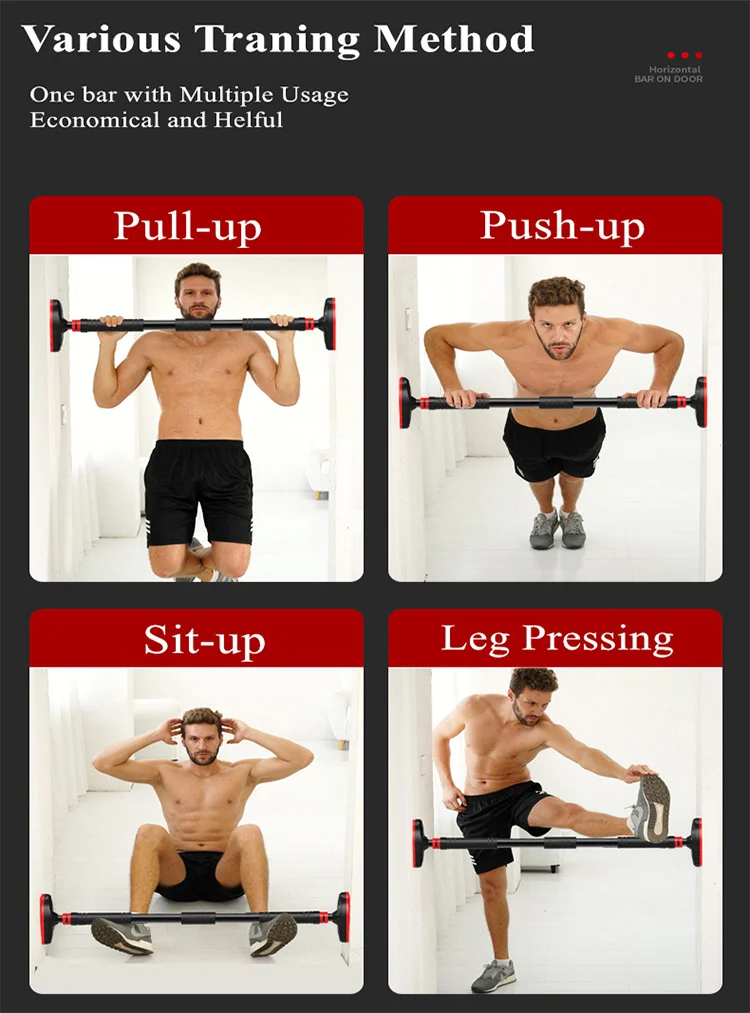 Various Traning Method

Horizontal
BAR ON DOOR

One bar with Multiple Usage
Economical and Helful

Pull-up

Push-up

Sit-up

Leg Pressing