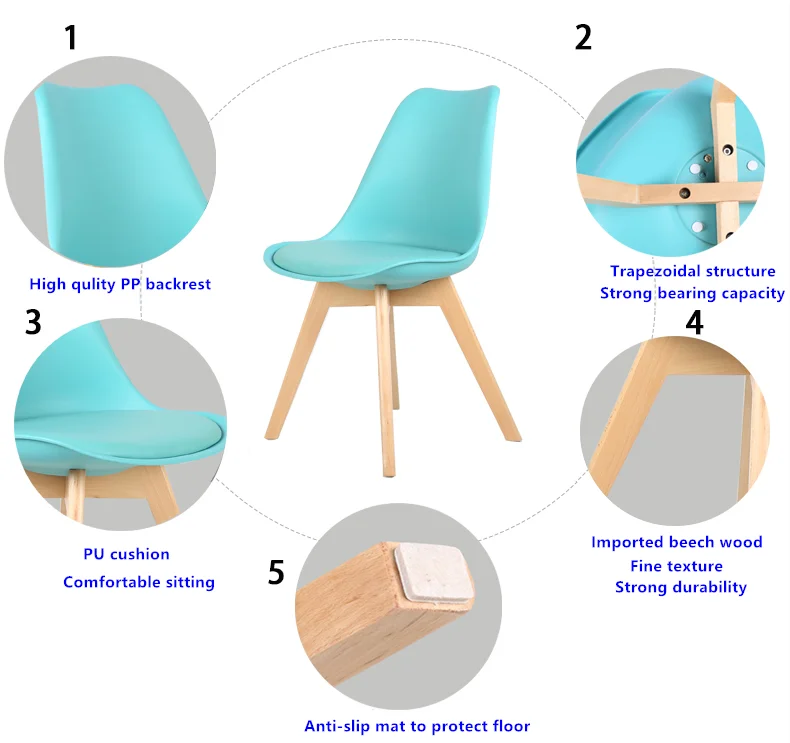 1

High qulity PP backrest

2

Trapezoidal structure
Strong bearing capacity

3

PU cushion
Comfortable sitting

4

Imported beech wood
Fine texture
Strong durability

5

Anti-slip mat to protect floor