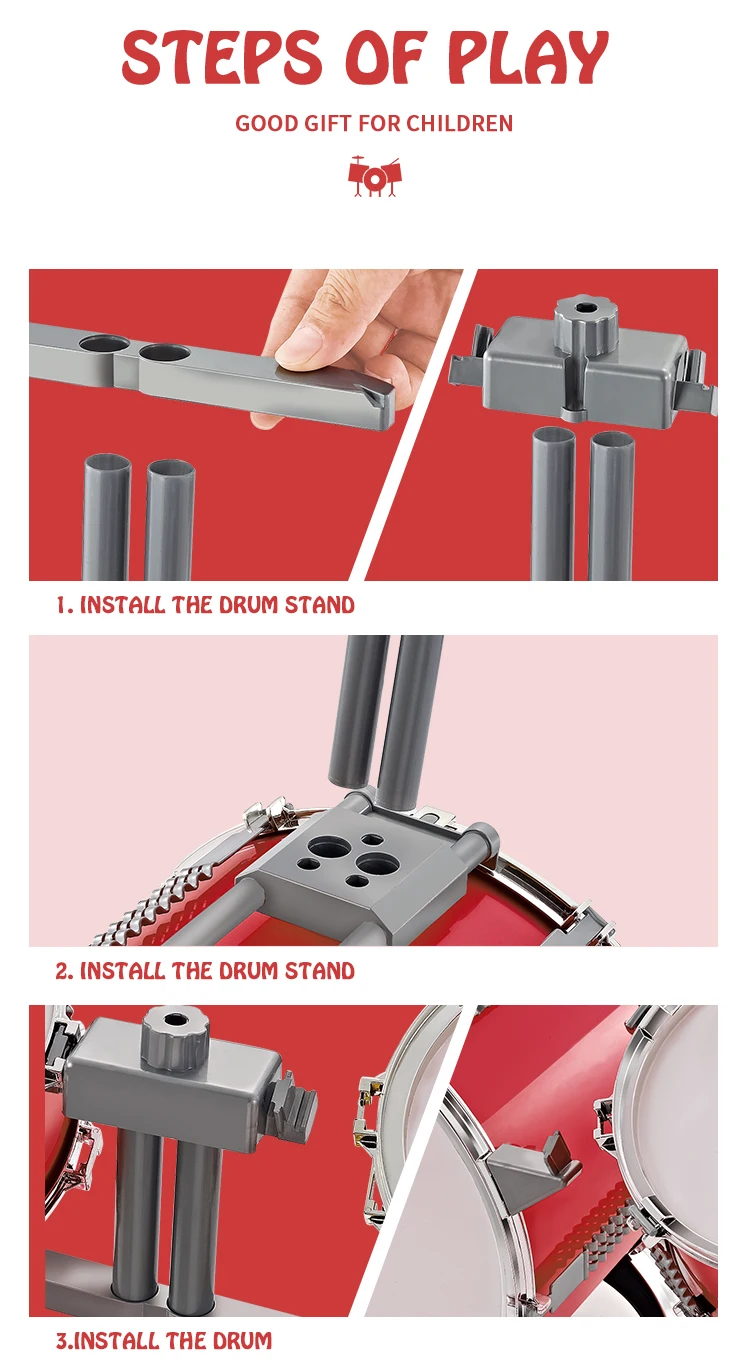 STEPS OF PLAY

GOOD GIFT FOR CHILDREN

1. INSTALL THE DRUM STAND

2. INSTALL THE DRUM STAND

3.INSTALL THE DRUM