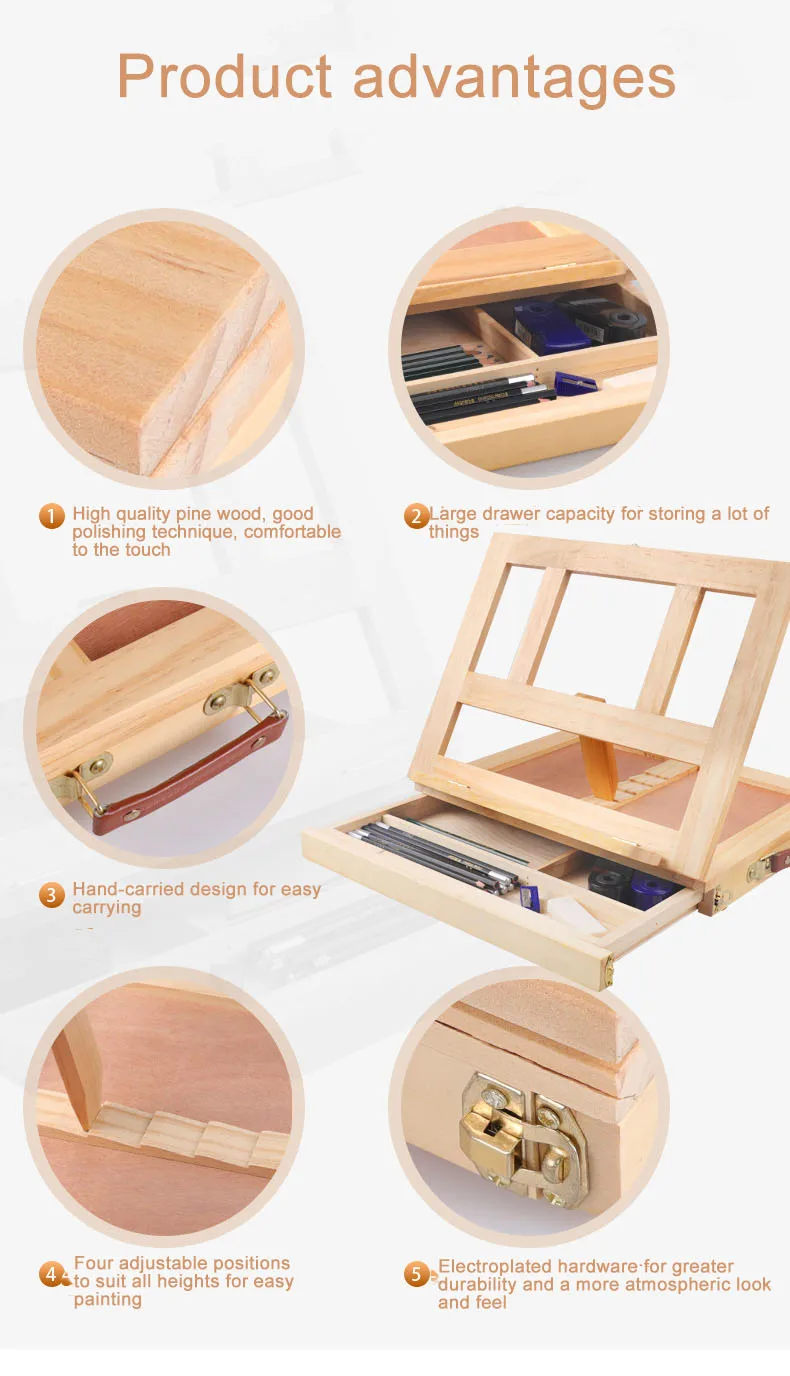 Product advantages

1 High quality pine wood, good polishing technique, comfortable to the touch

2 Large drawer capacity for storing a lot of things

3 Hand-carried design for easy carrying

4 Four adjustable positions to suit all heights for easy painting

5 Electroplated hardware for greater durability and a more atmospheric look and feel