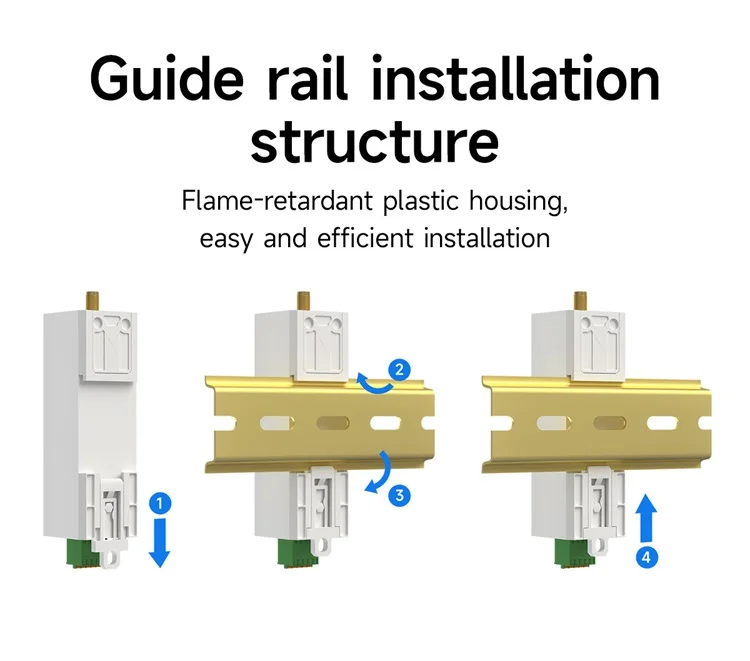 Guide rail installation structure

Flame-retardant plastic housing, easy and efficient installation

1

2

3

4