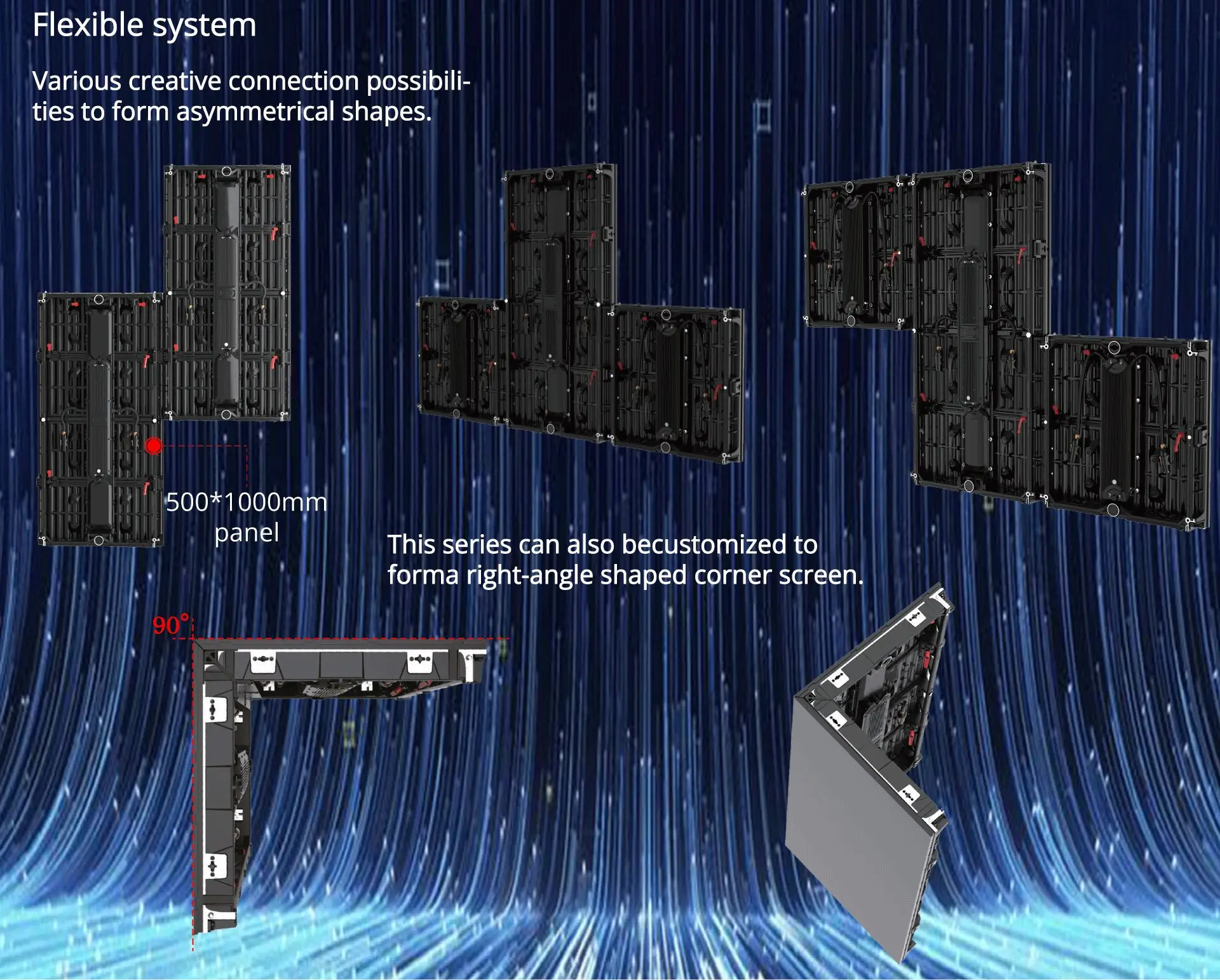 Flexible system

Various creative connection possibilities to form asymmetrical shapes.

500*1000mm panel

This series can also becustomized to forma right-angle shaped corner screen.

90°