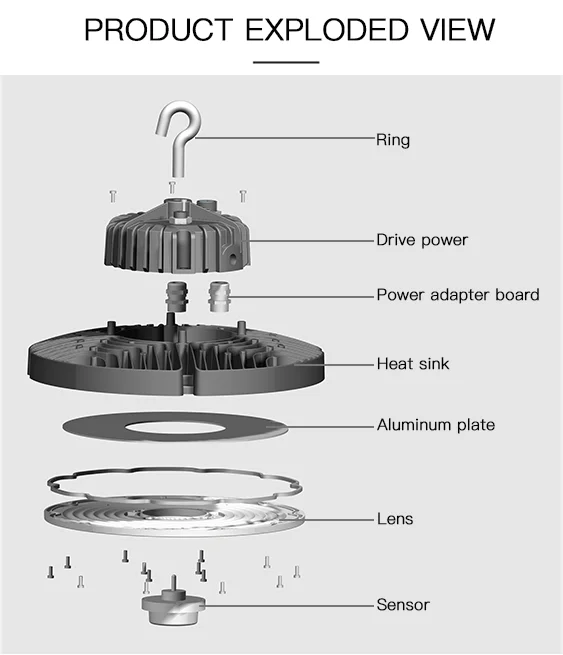 PRODUCT EXPLODED VIEW

Ring

Drive power

Power adapter board

Heat sink

Aluminum plate

Lens

Sensor