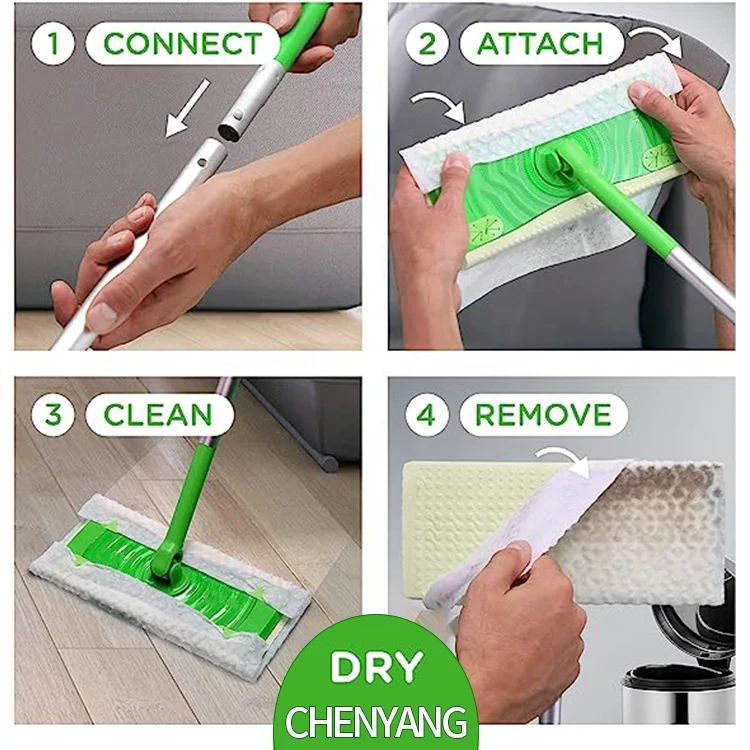 1 CONNECT

2 ATTACH

3 CLEAN

4 REMOVE

DRY

CHENYANG