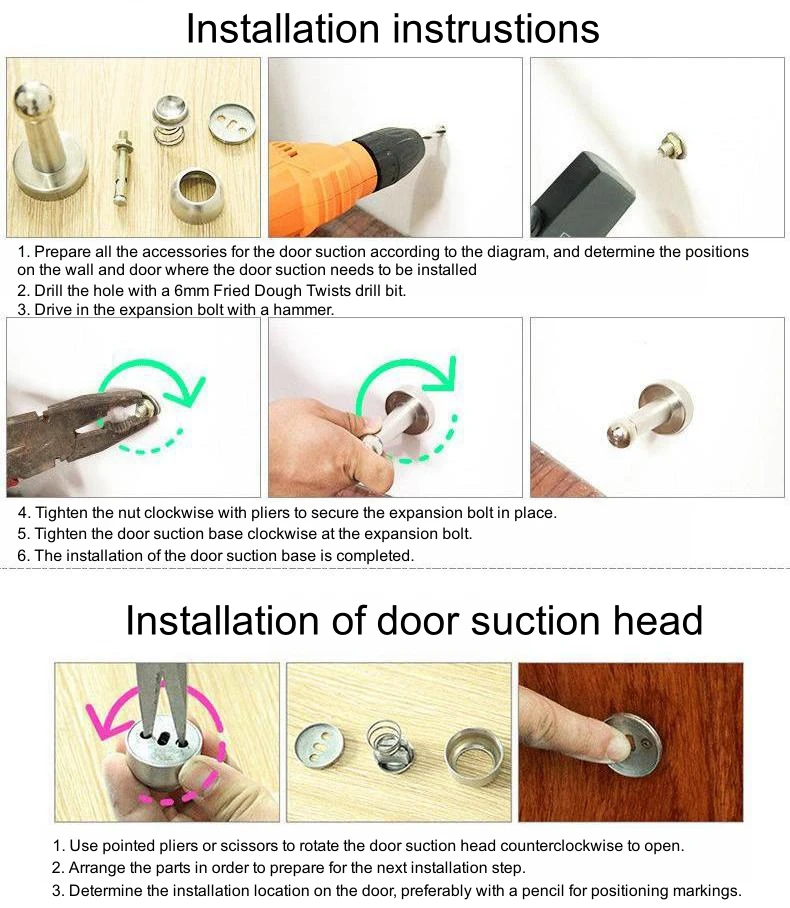 Installation instrustions

1. Prepare all the accessories for the door suction according to the diagram, and determine the positions on the wall and door where the door suction needs to be installed
2. Drill the hole with a 6mm Fried Dough Twists drill bit.
3. Drive in the expansion bolt with a hammer.

4. Tighten the nut clockwise with pliers to secure the expansion bolt in place.
5. Tighten the door suction base clockwise at the expansion bolt.
6. The installation of the door suction base is completed.

Installation of door suction head

1. Use pointed pliers or scissors to rotate the door suction head counterclockwise to open.
2. Arrange the parts in order to prepare for the next installation step.
3. Determine the installation location on the door, preferably with a pencil for positioning markings.