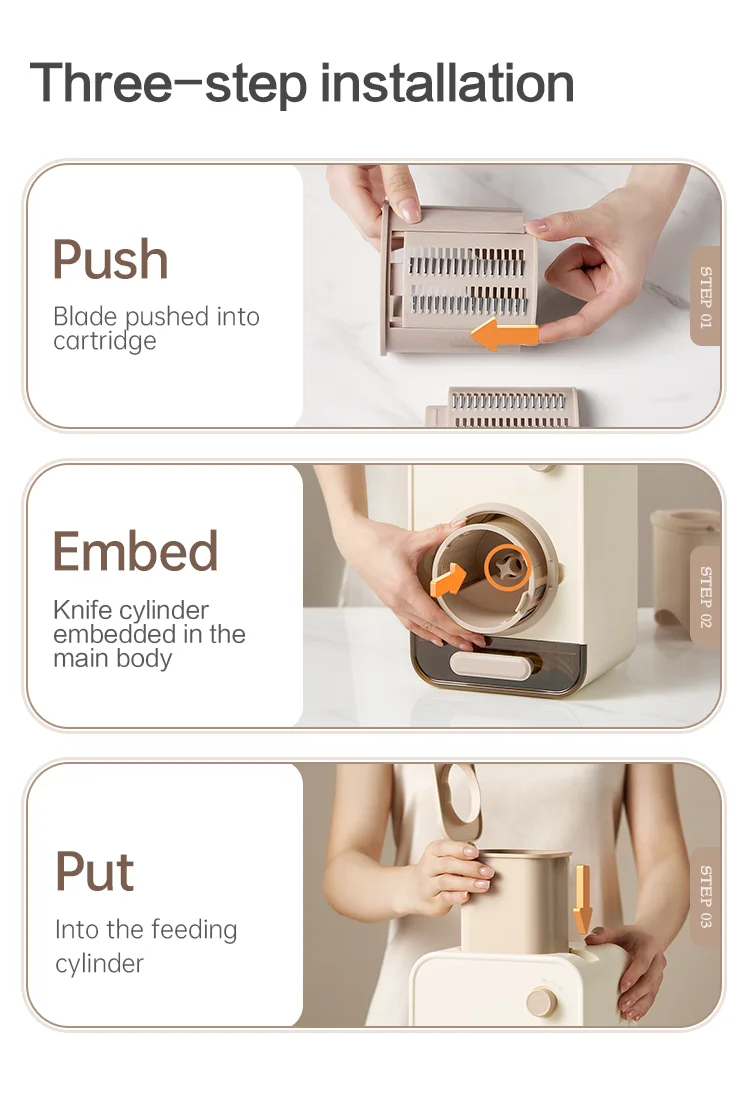 Three-step installation

Push

Blade pushed into cartridge

STEP 01

Embed

Knife cylinder embedded in the main body

STEP 02

Put

Into the feeding cylinder

STEP 03