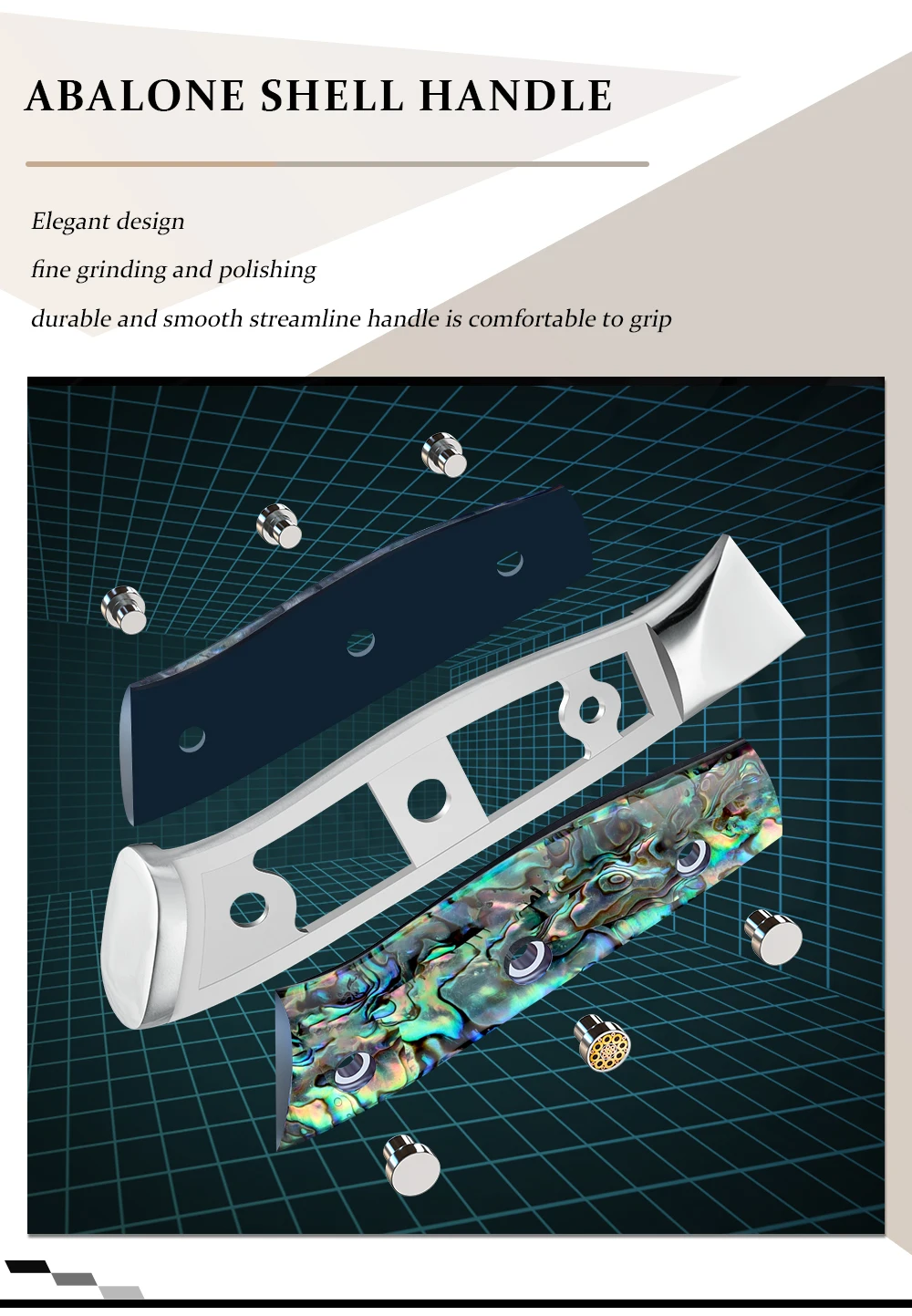 ABALONE SHELL HANDLE

Elegant design

fine grinding and polishing

durable and smooth streamline handle is comfortable to grip